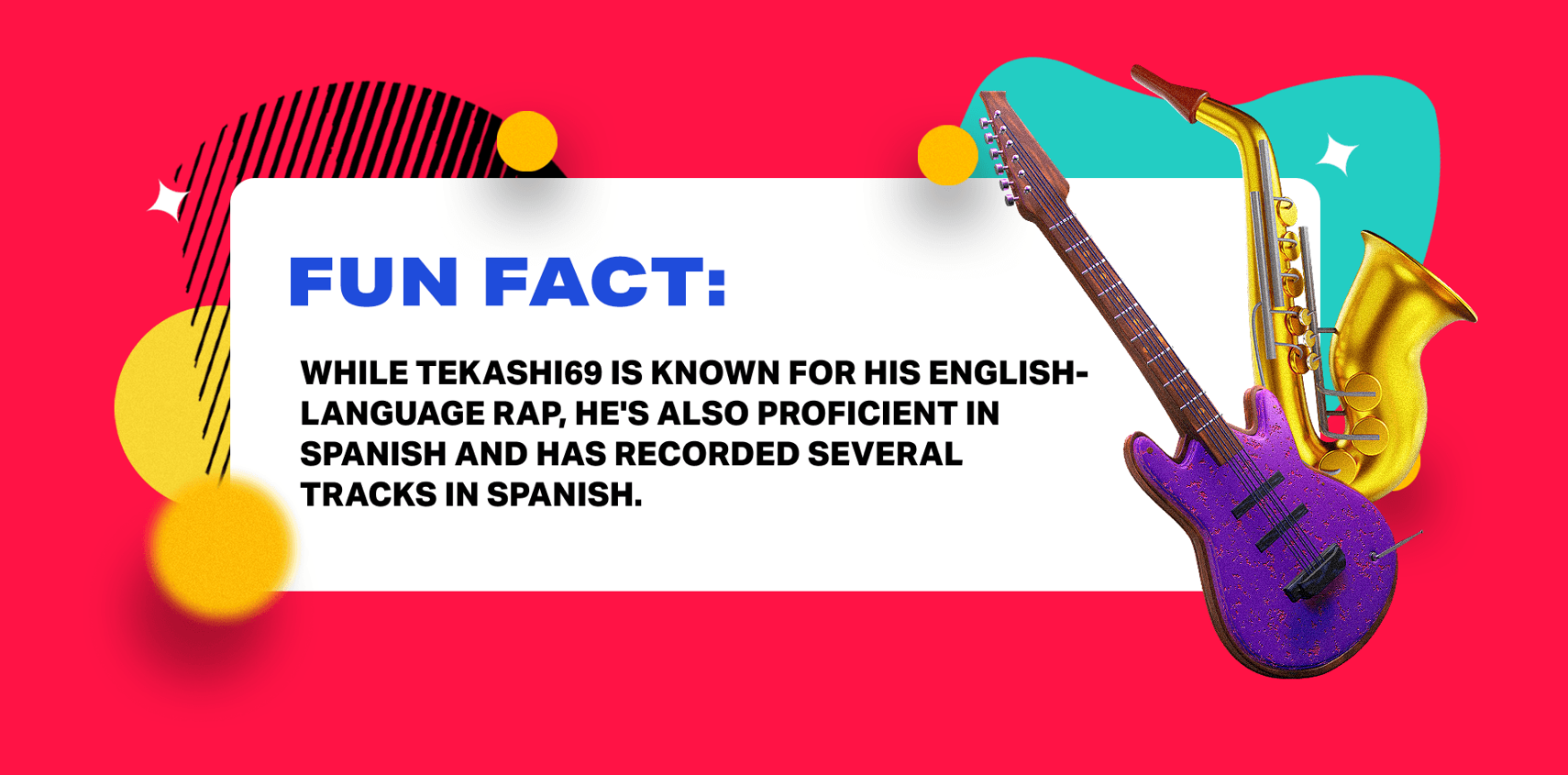 FUN FACT:

WHILE TEKASHI69 IS KNOWN FOR HIS ENGLISH-LANGUAGE RAP, HE'S ALSO PROFICIENT IN SPANISH AND HAS RECORDED SEVERAL TRACKS IN SPANISH.