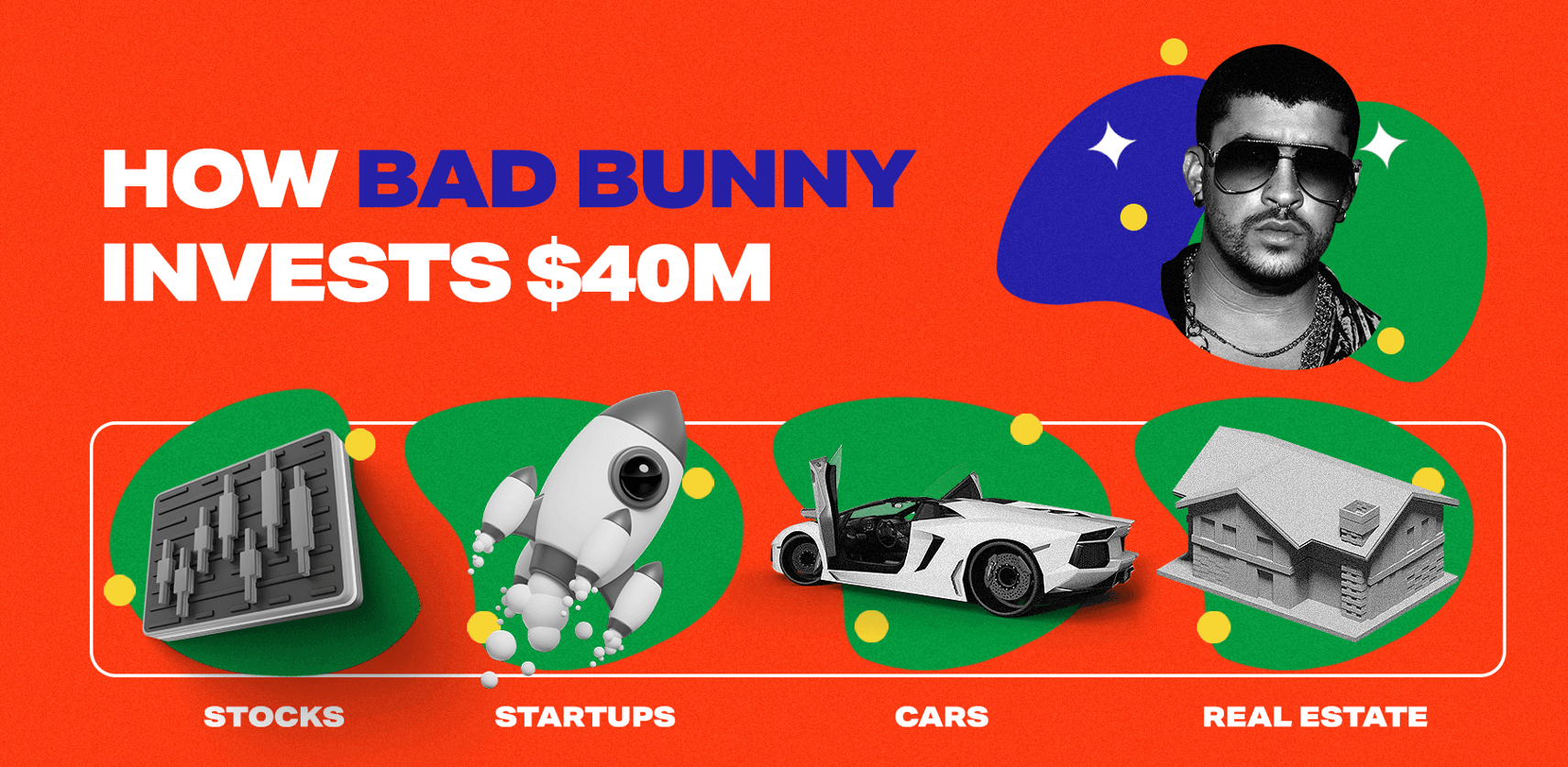 HOW BAD BUNNY INVESTS $40M

STOCKS
STARTUPS
CARS
REAL ESTATE