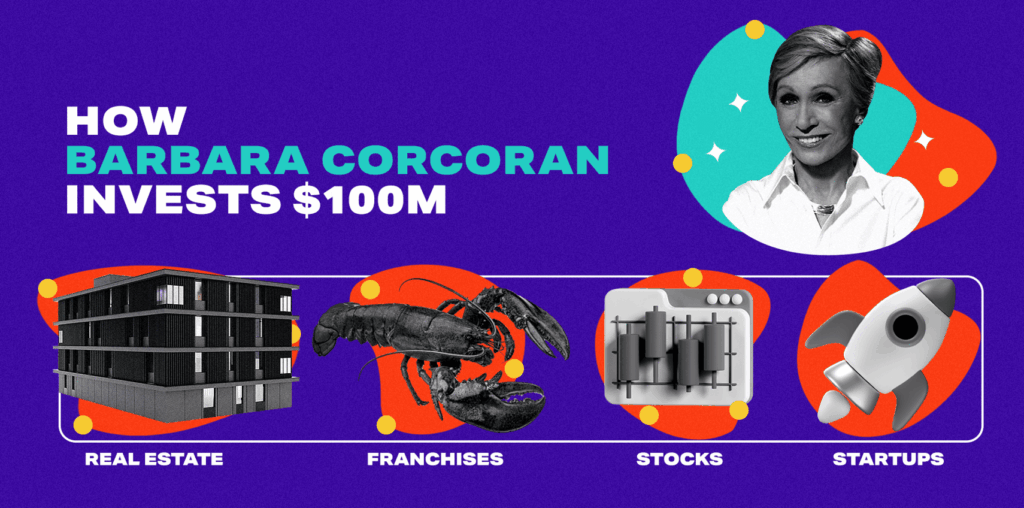 HOW
BARBARA CORCORAN
INVESTS $100M

REAL ESTATE
FRANCHISES
STOCKS
STARTUPS