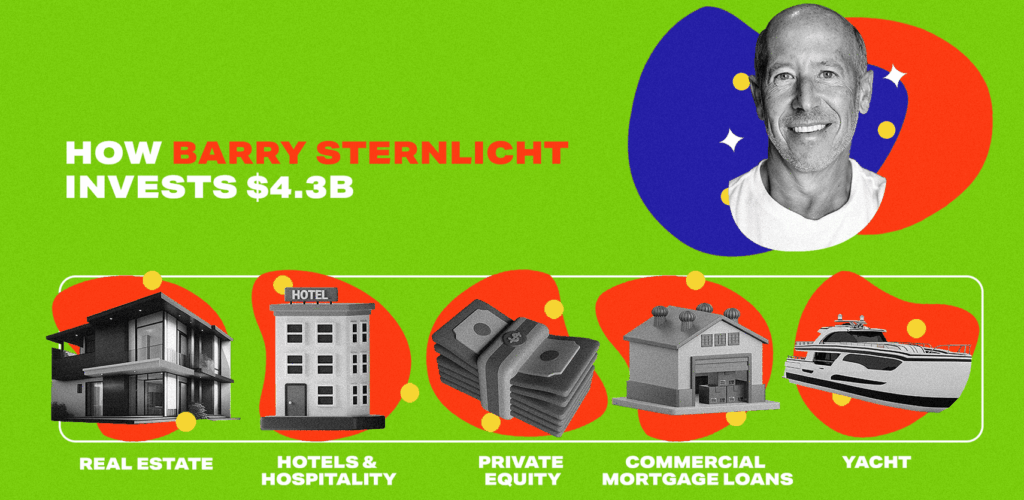 HOW BARRY STERNLICHT INVESTS $4.3B

HOTEL

REAL ESTATE

HOTELS & HOSPITALITY

PRIVATE EQUITY

COMMERCIAL MORTGAGE LOANS

YACHT