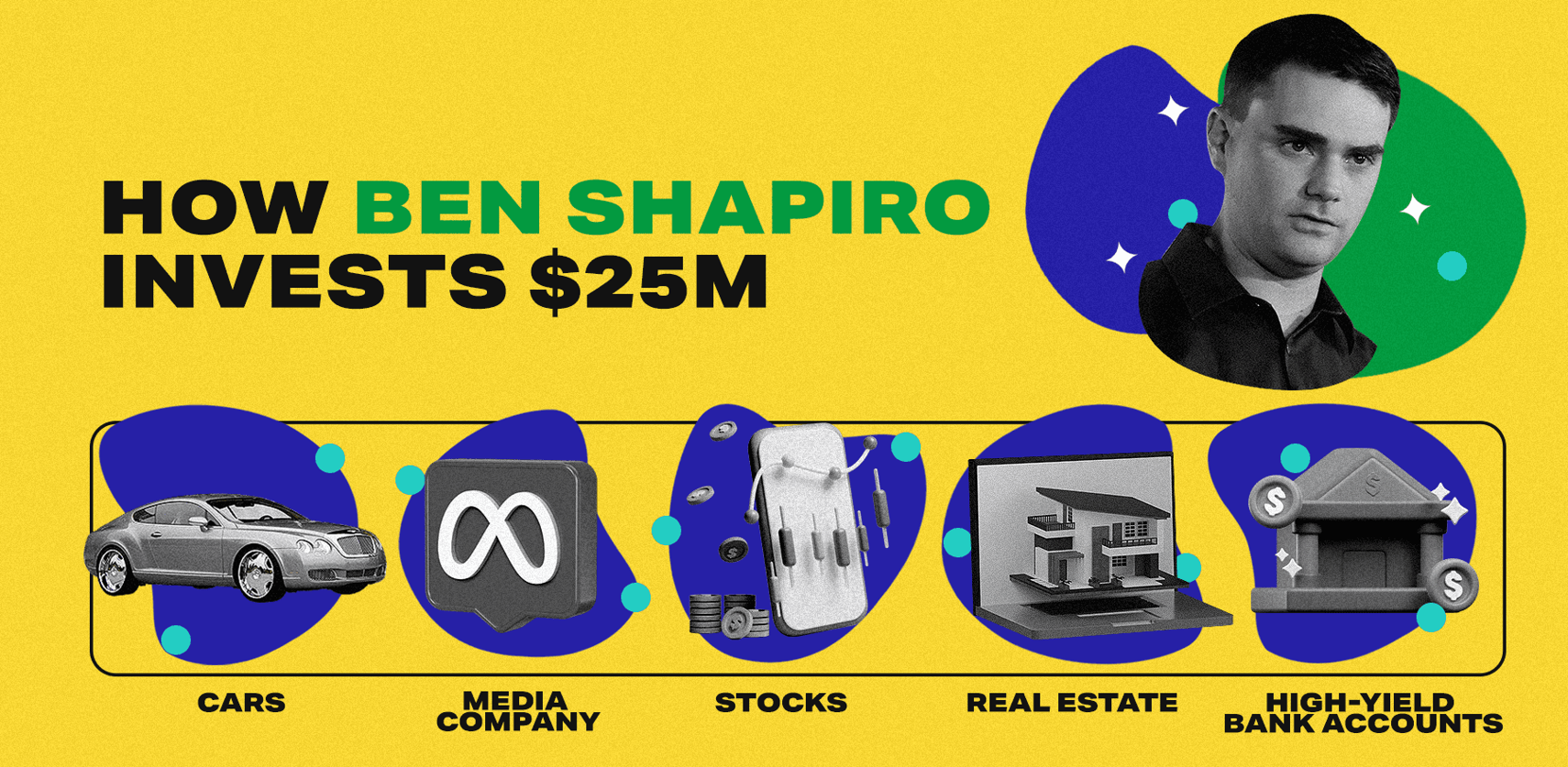 HOW BEN SHAPIRO INVESTS $25M

CARS

MEDIA COMPANY

STOCKS

REAL ESTATE

HIGH-YIELD BANK ACCOUNTS