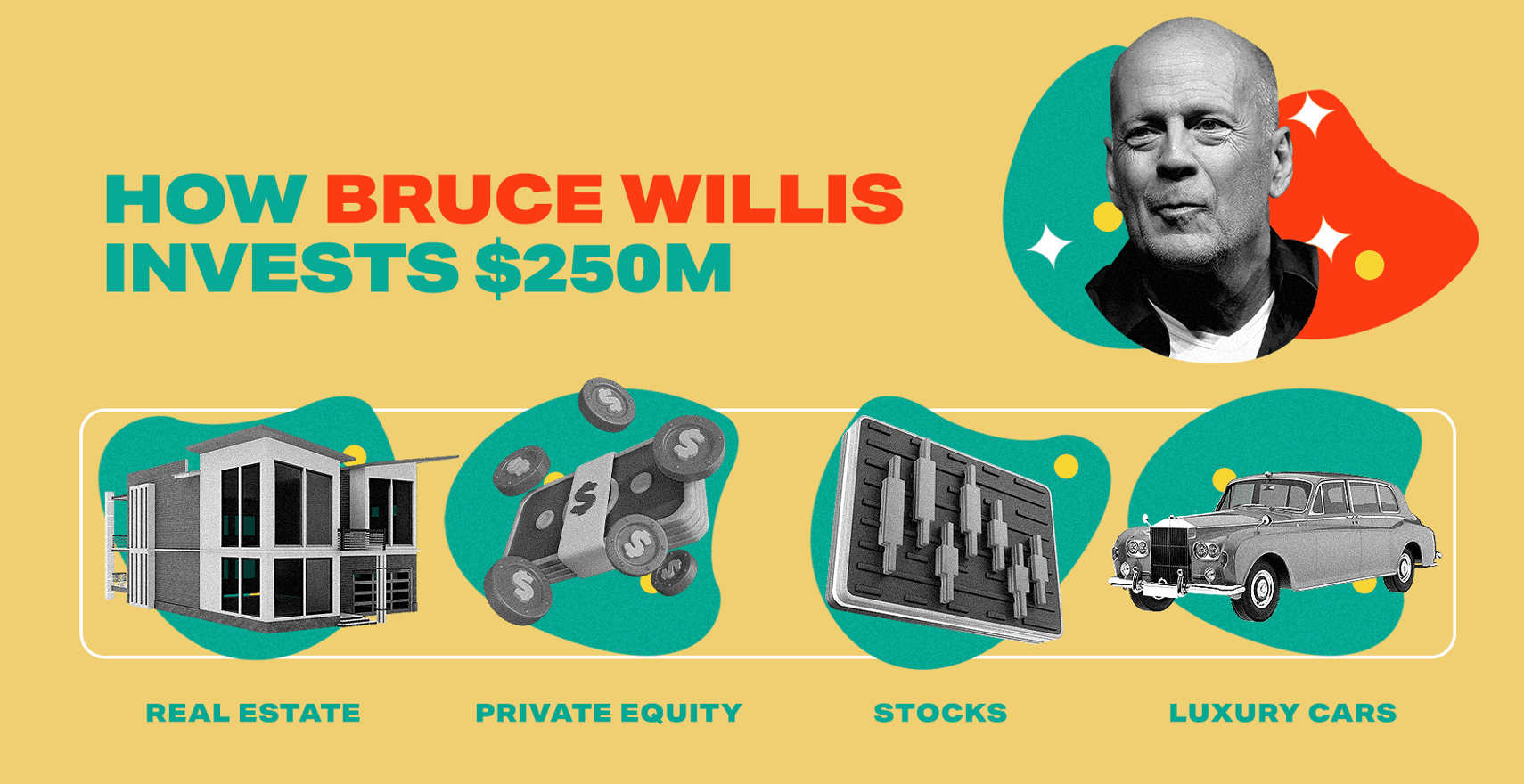 HOW BRUCE WILLIS INVESTS $250M

REAL ESTATE

PRIVATE EQUITY

STOCKS

LUXURY CARS