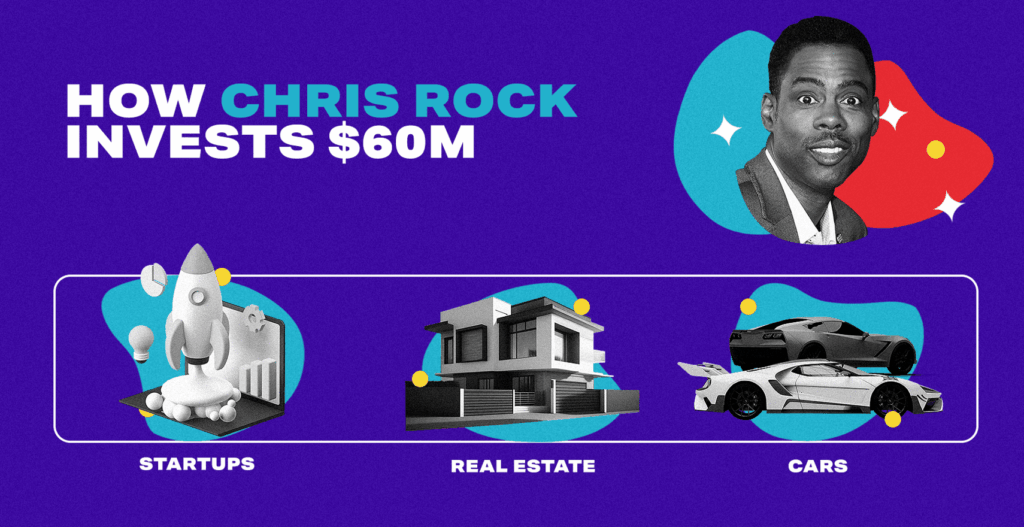 HOW CHRIS ROCK INVESTS $60M

STARTUPS

REAL ESTATE

CARS