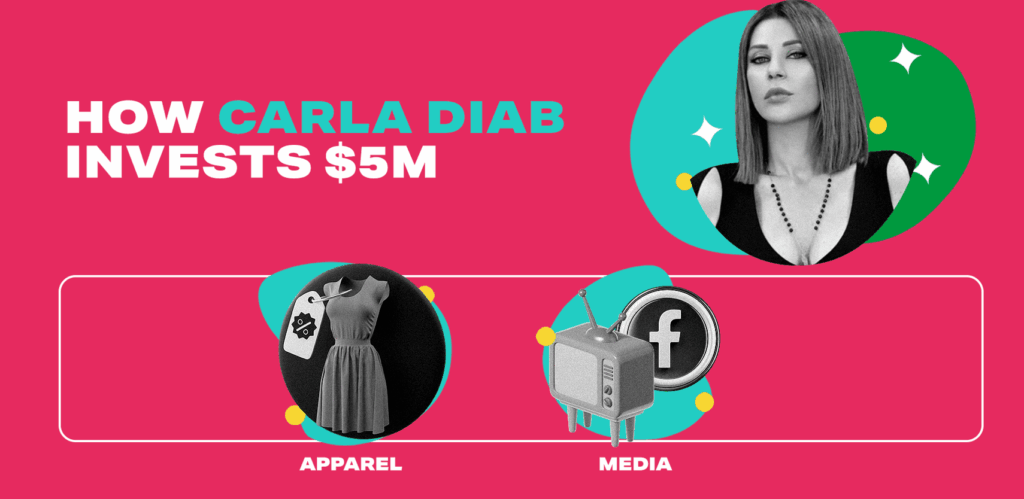 HOW CARLA DIAB INVESTS $5M

%

f

APPAREL

MEDIA