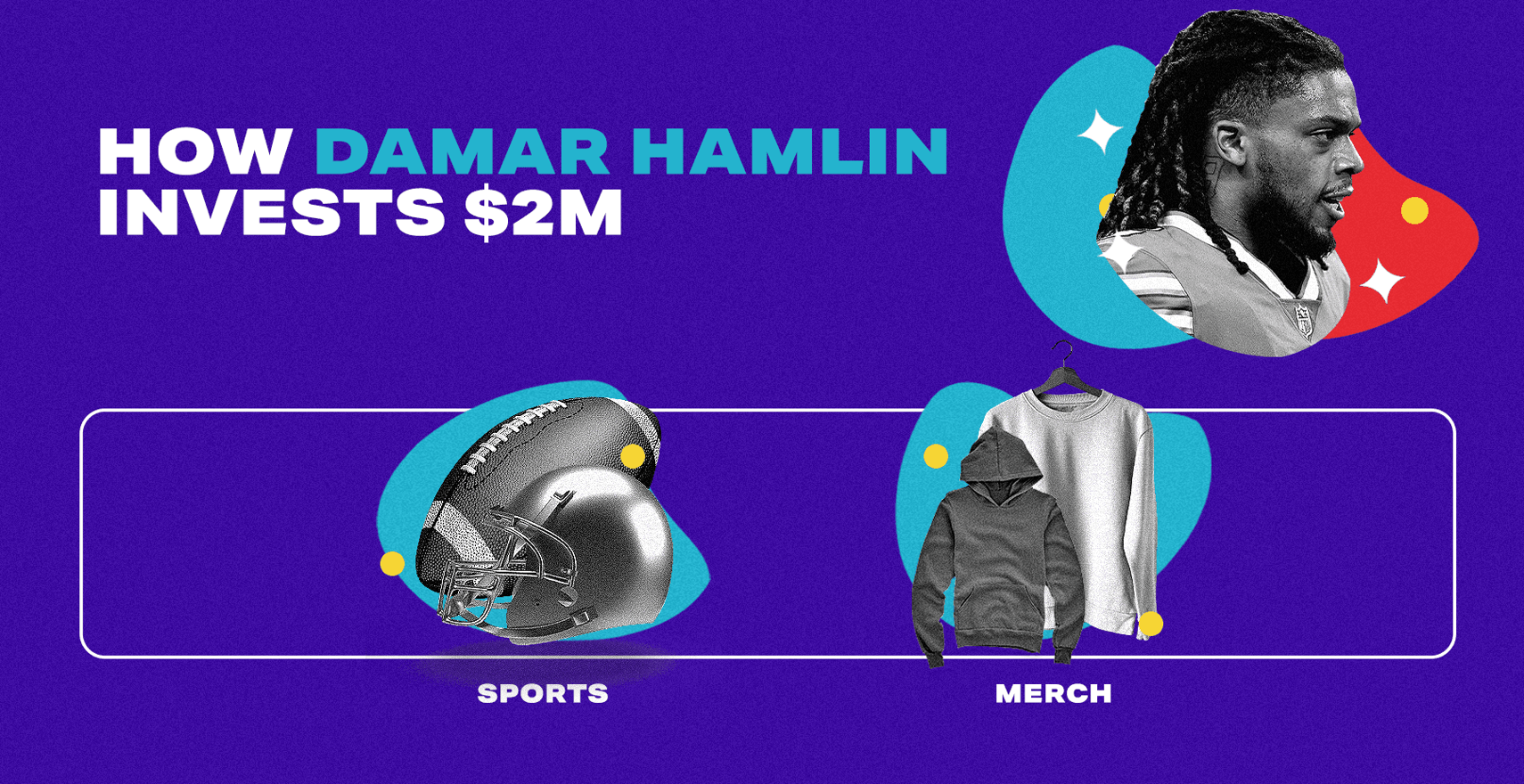 HOW DAMAR HAMLIN INVESTS $2M

SPORTS

MERCH