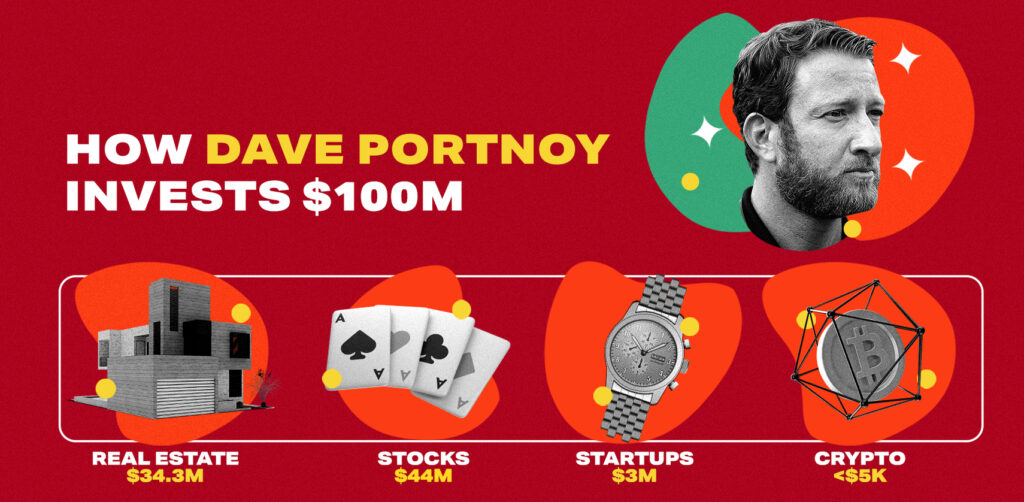 HOW DAVE PORTNOY INVESTS $100M

REAL ESTATE
$34.3M

STOCKS
$44M

STARTUPS
$3M

CRYPTO
<$5K