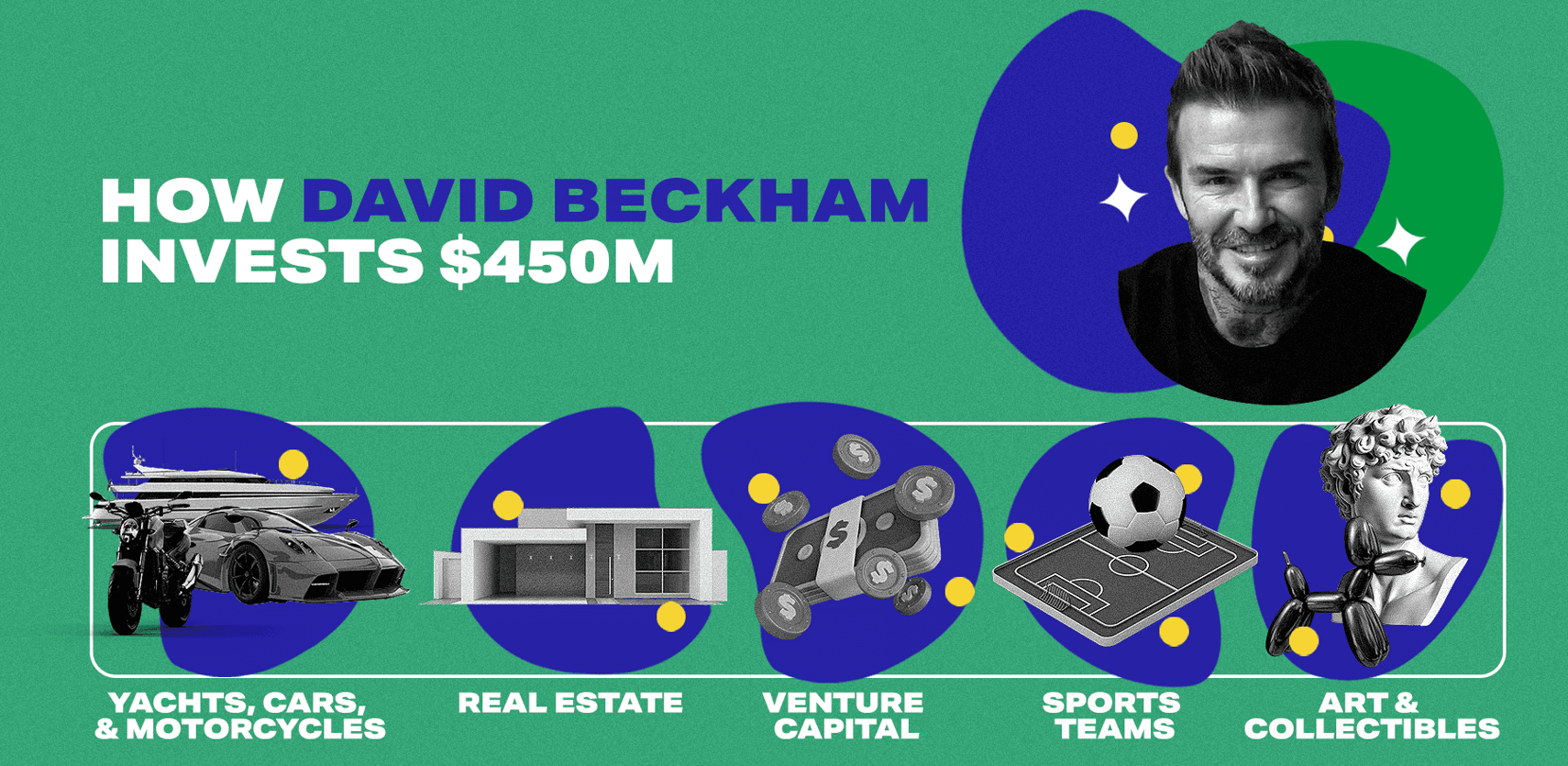 HOW DAVID BECKHAM INVESTS $450M

YACHTS, CARS, & MOTORCYCLES

REAL ESTATE

VENTURE CAPITAL

SPORTS TEAMS

ART & COLLECTIBLES