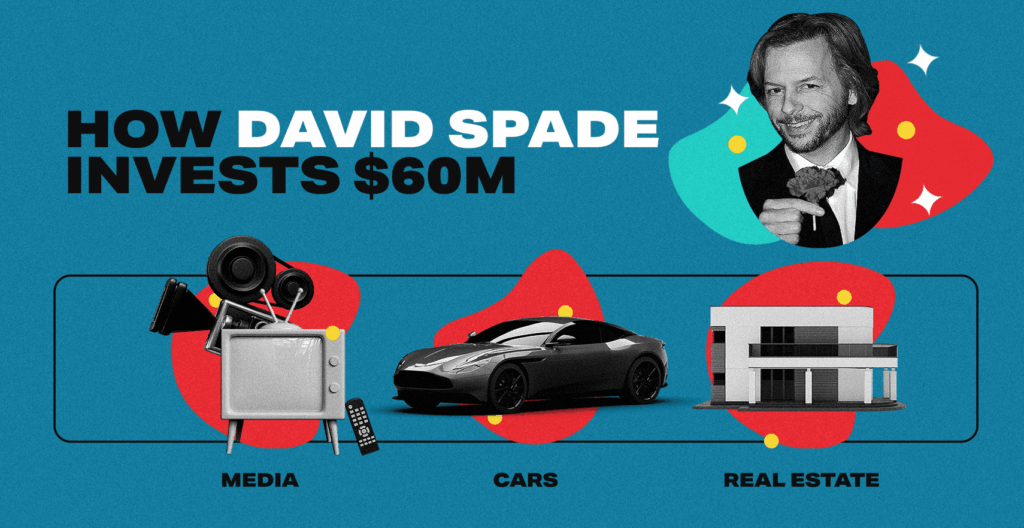 HOW DAVID SPADE INVESTS $60M

MEDIA

CARS

REAL ESTATE