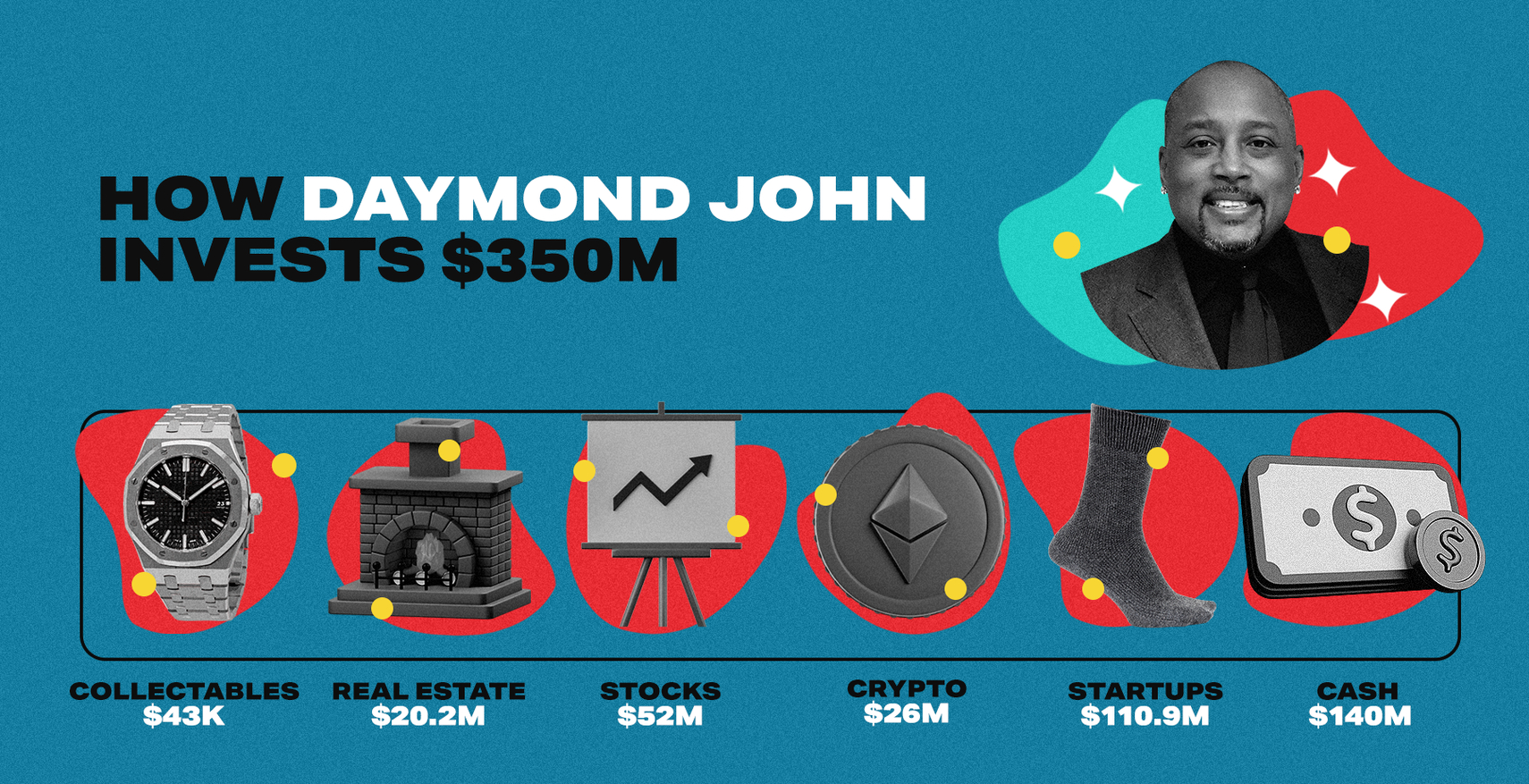 HOW DAYMOND JOHN INVESTS $350M

COLLECTABLES
$43K

REAL ESTATE
$20.2M

STOCKS
$52M

CRYPTO
$26M

STARTUPS
$110.9M

CASH
$140M