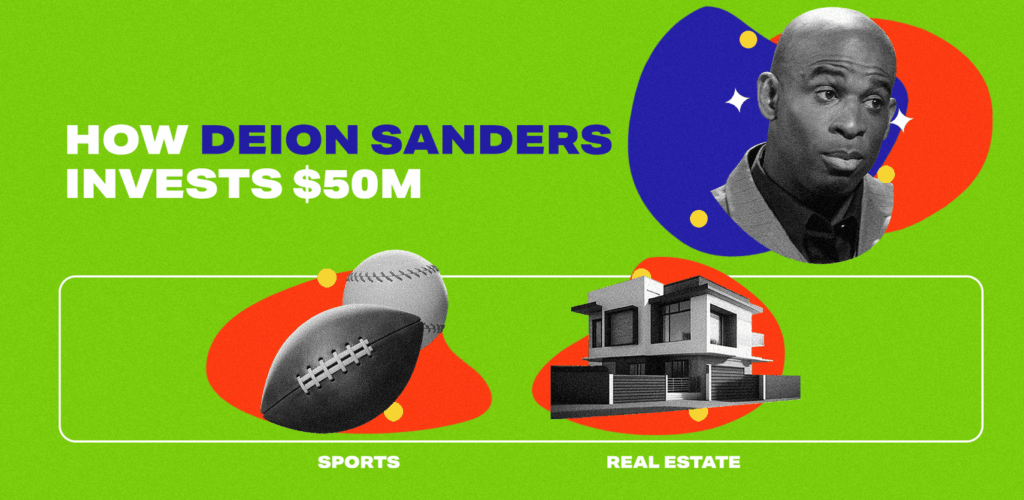 HOW DEION SANDERS INVESTS $50M

SPORTS

REAL ESTATE