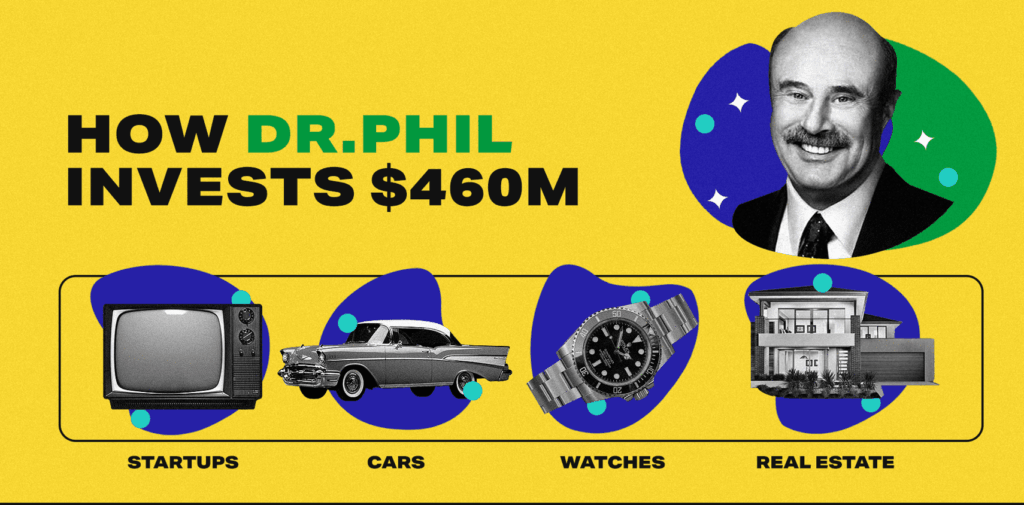 HOW DR.PHIL INVESTS $460M

STARTUPS

CARS

WATCHES

REAL ESTATE