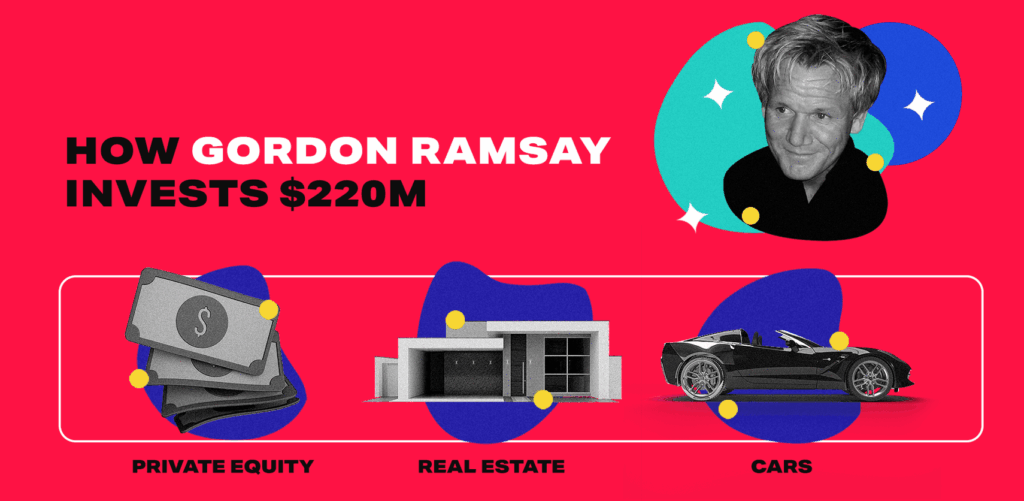 HOW GORDON RAMSAY INVESTS $220M

$

PRIVATE EQUITY

REAL ESTATE

CARS