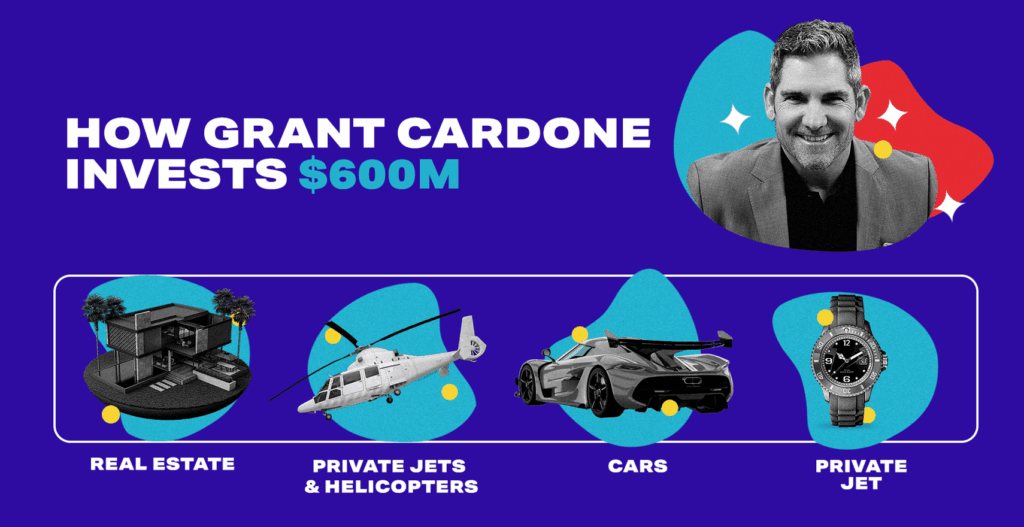 HOW GRANT CARDONE INVESTS $600M

REAL ESTATE

PRIVATE JETS & HELICOPTERS

CARS

PRIVATE JET