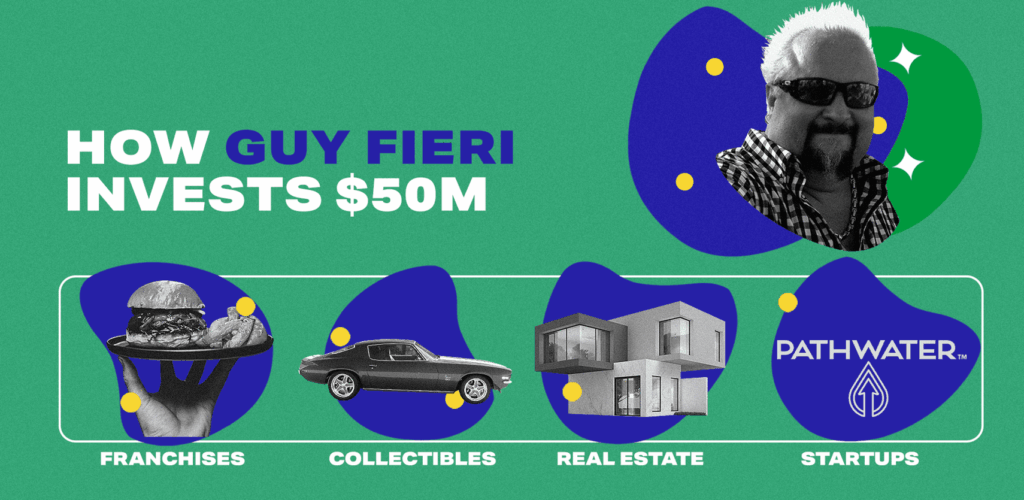 HOW GUY FIERI INVESTS $50M

PATHWATER™

FRANCHISES
COLLECTIBLES
REAL ESTATE
STARTUPS