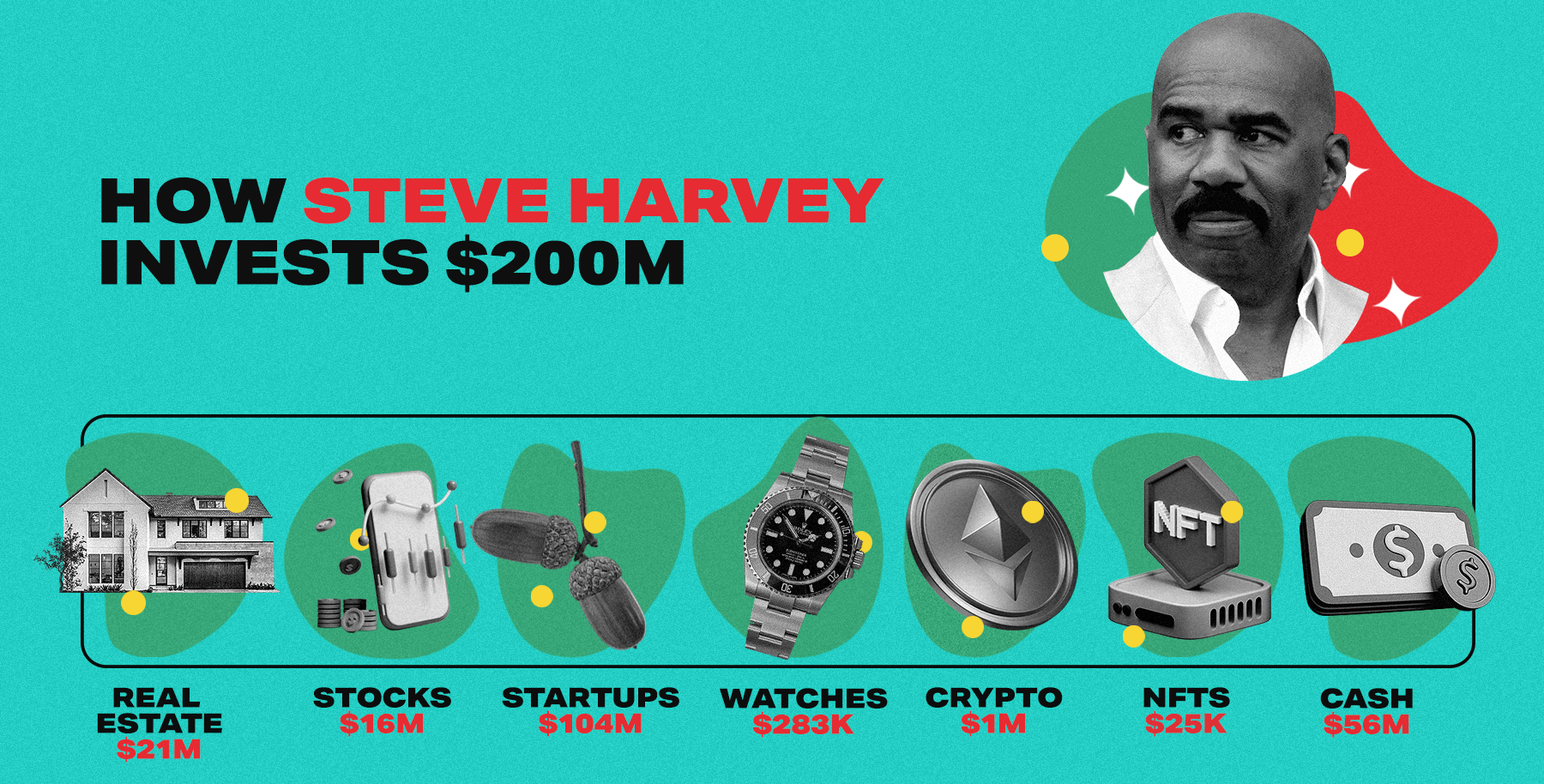 HOW STEVE HARVEY INVESTS $200M

NFT

REAL ESTATE
$21M

STOCKS
$16M

STARTUPS
$104M

WATCHES
$283K

CRYPTO
$1M

NFTS
$25K

CASH
$56M