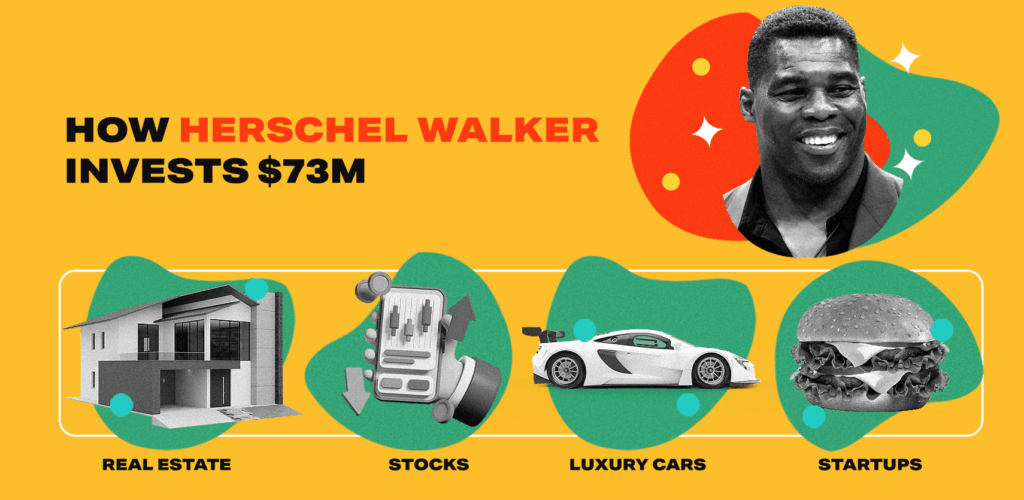 HOW HERSCHEL WALKER INVESTS $73M

REAL ESTATE

STOCKS

LUXURY CARS

STARTUPS