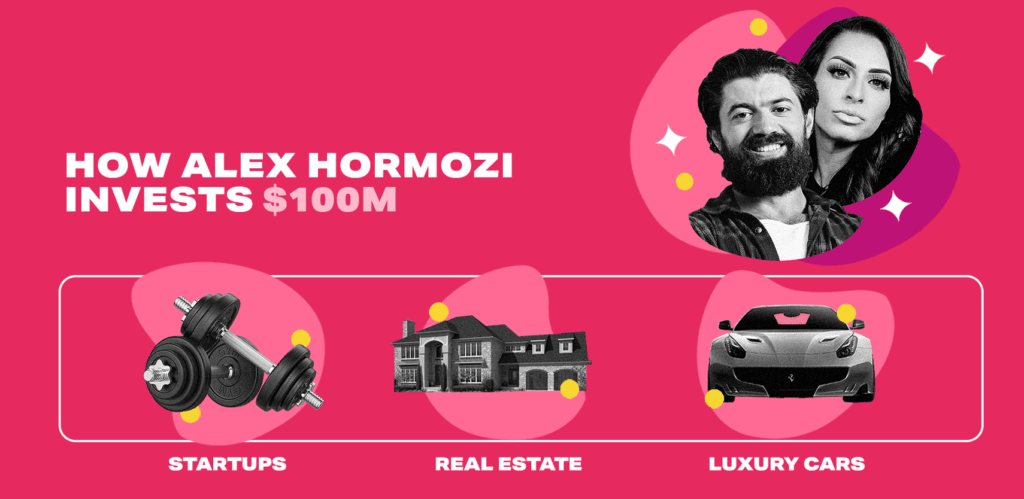 HOW ALEX HORMOZI INVESTS $100M

STARTUPS

REAL ESTATE

LUXURY CARS