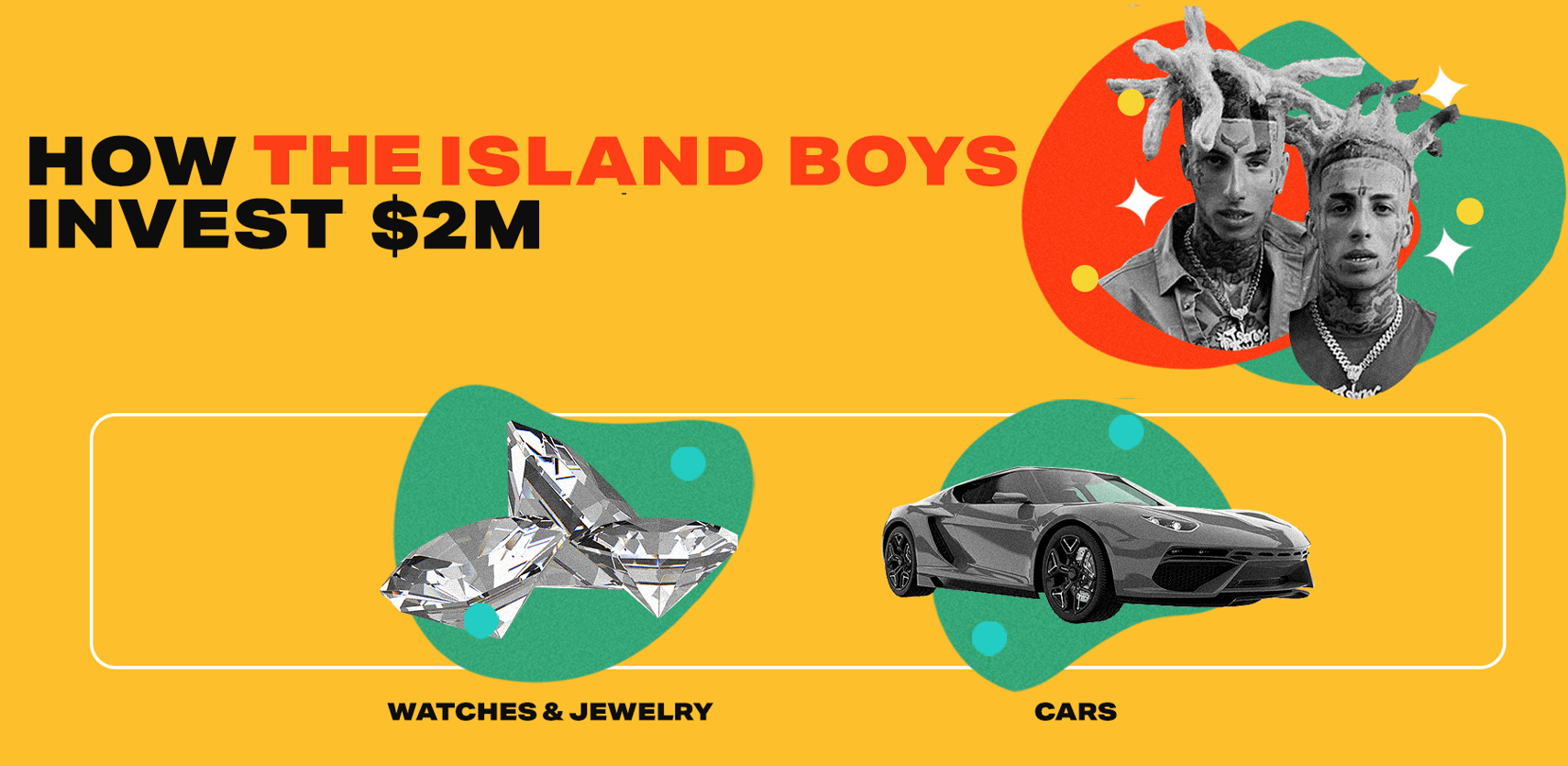 HOW THE ISLAND BOYS INVEST $2M

WATCHES & JEWELRY

CARS