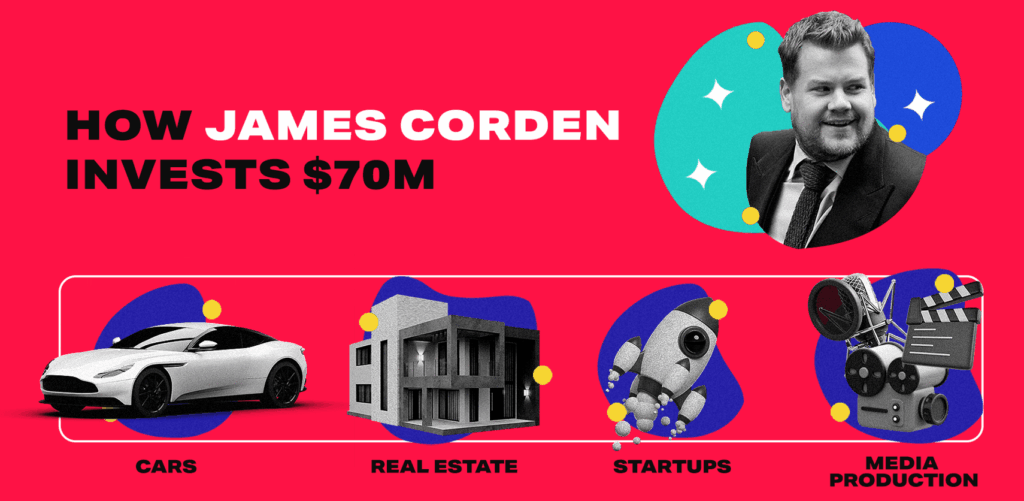 HOW JAMES CORDEN INVESTS $70M

CARS

REAL ESTATE

STARTUPS

MEDIA PRODUCTION