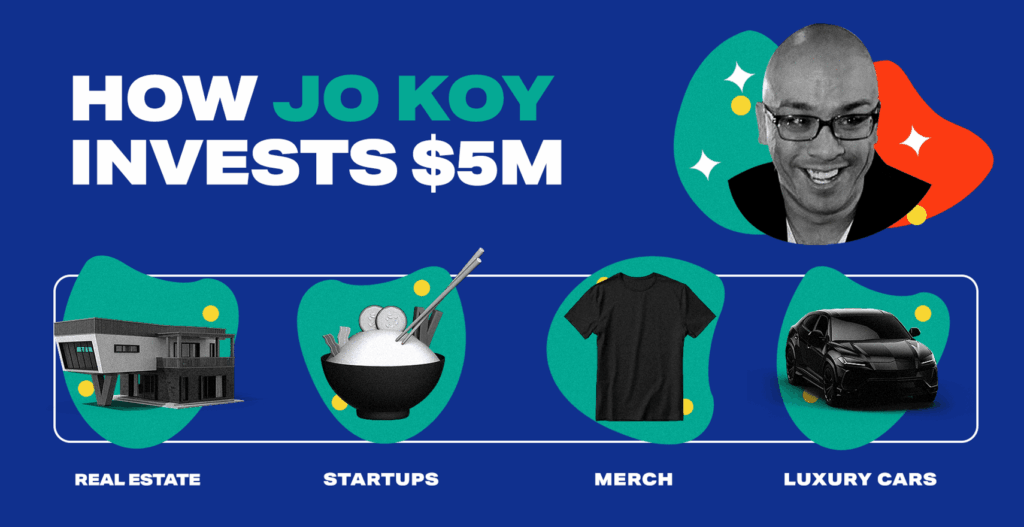 HOW JO KOY INVESTS $5M

REAL ESTATE

STARTUPS

MERCH

LUXURY CARS