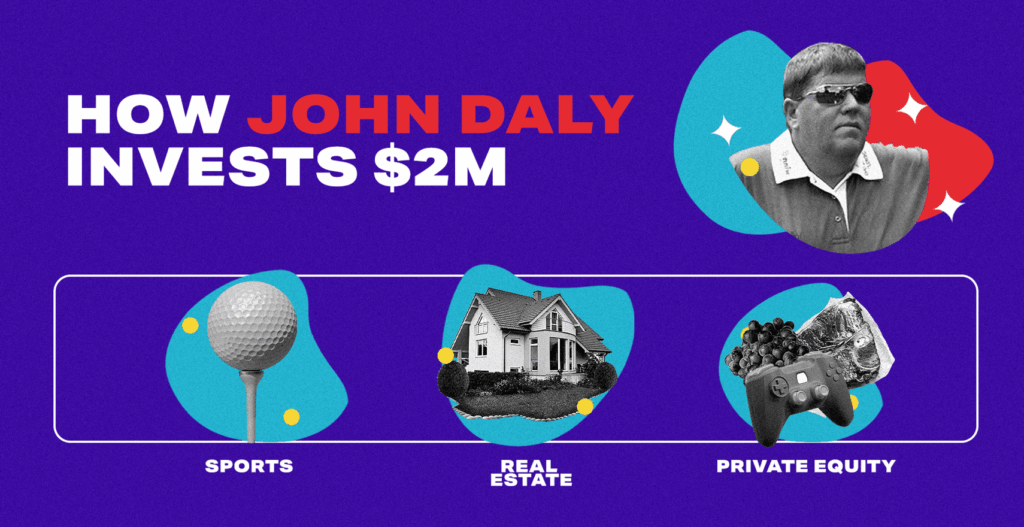 HOW JOHN DALY INVESTS $2M

SPORTS

REAL ESTATE

PRIVATE EQUITY