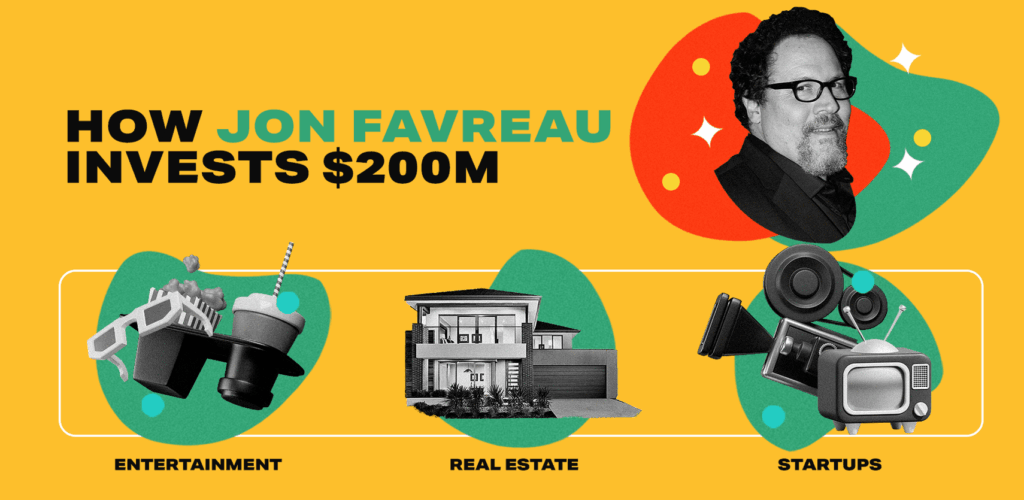 HOW JON FAVREAU INVESTS $200M

ENTERTAINMENT

REAL ESTATE

STARTUPS