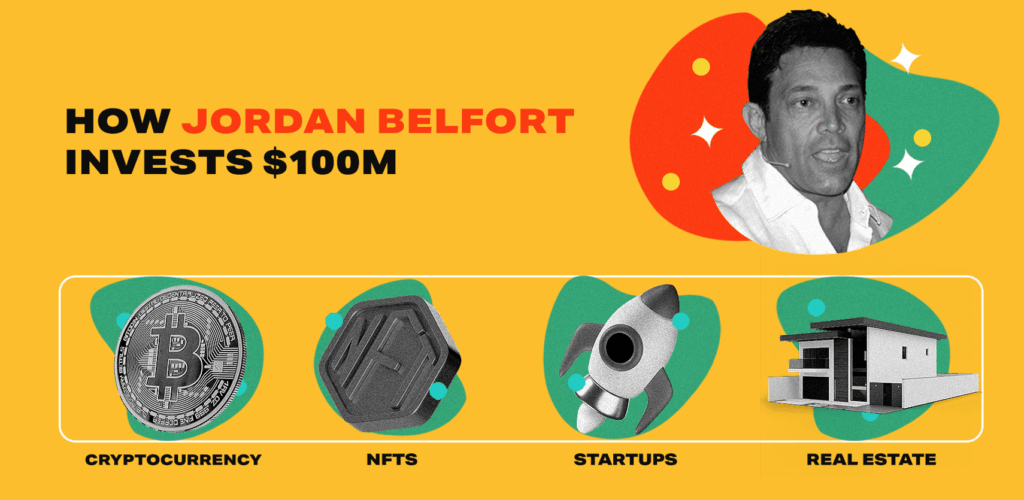 HOW JORDAN BELFORT INVESTS $100M

NFT

CRYPTOCURRENCY

NFTS

STARTUPS

REAL ESTATE