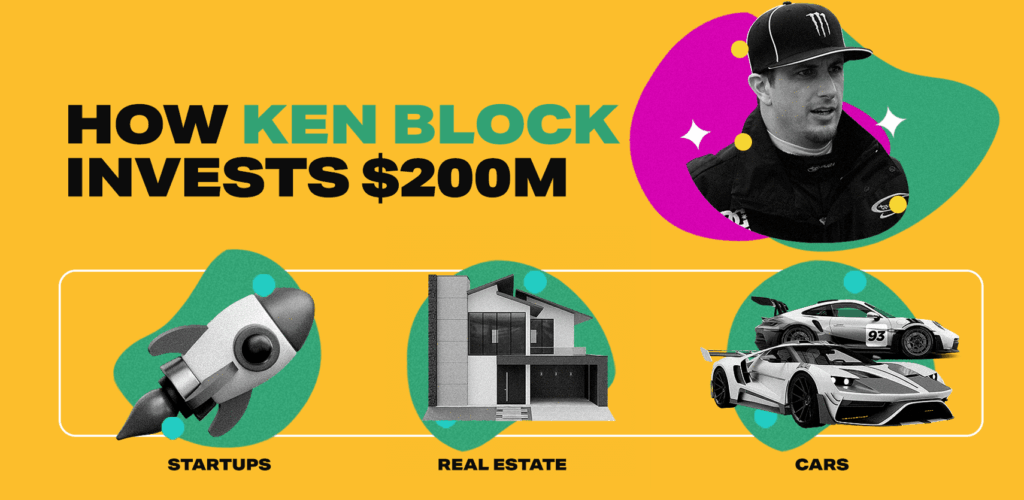 HOW KEN BLOCK INVESTS $200M

93

STARTUPS

REAL ESTATE

CARS