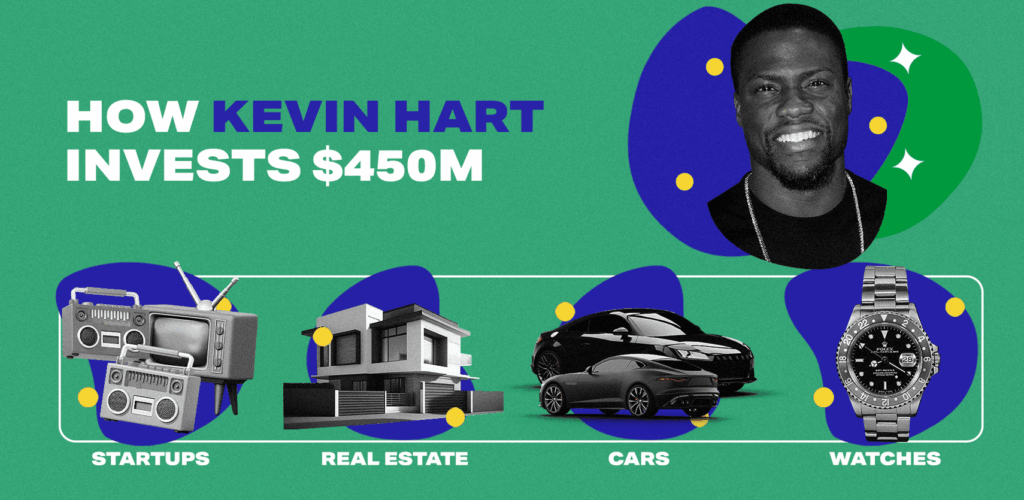 HOW KEVIN HART INVESTS $450M

STARTUPS

REAL ESTATE

CARS

WATCHES