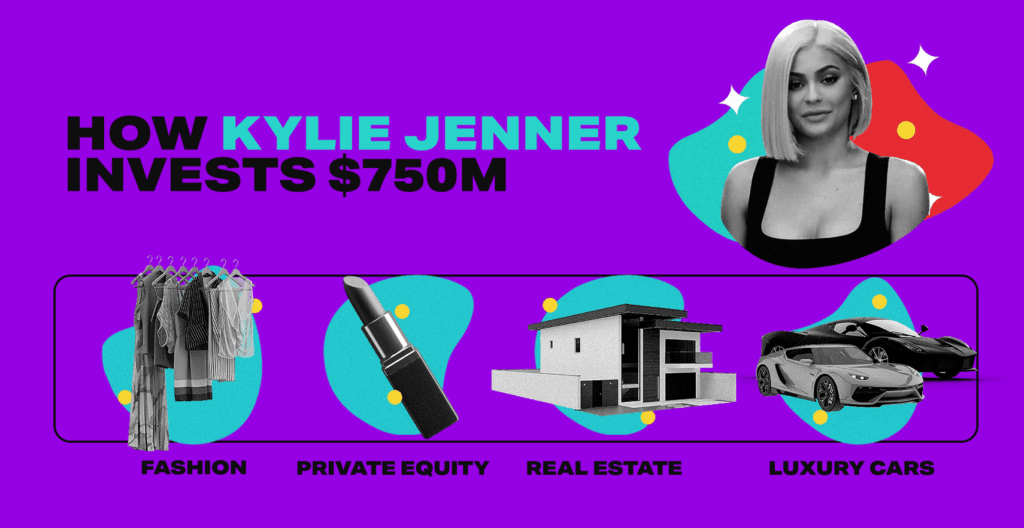 HOW KYLIE JENNER INVESTS $750M

FASHION

PRIVATE EQUITY

REAL ESTATE

LUXURY CARS