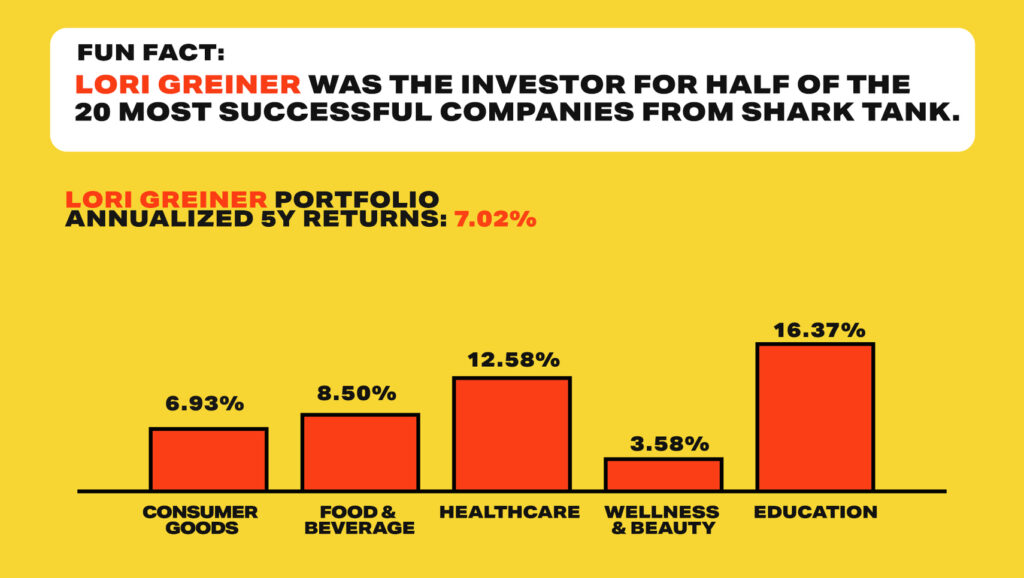 FUN FACT:
LORI GREINER WAS THE INVESTOR FOR HALF OF THE 20 MOST SUCCESSFUL COMPANIES FROM SHARK TANK.

LORI GREINER PORTFOLIO
ANNUALIZED 5Y RETURNS: 7.02%

6.93%
8.50%
12.58%
3.58%
16.37%

CONSUMER GOODS
FOOD & BEVERAGE
HEALTHCARE
WELLNESS & BEAUTY
EDUCATION