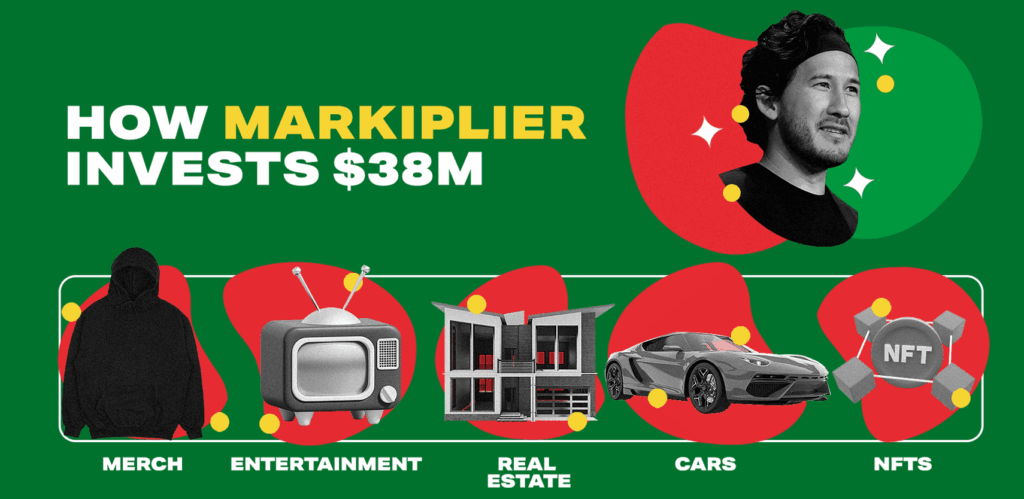 HOW MARKIPLIER INVESTS $38M

NFT

MERCH

ENTERTAINMENT

REAL ESTATE

CARS

NFTS