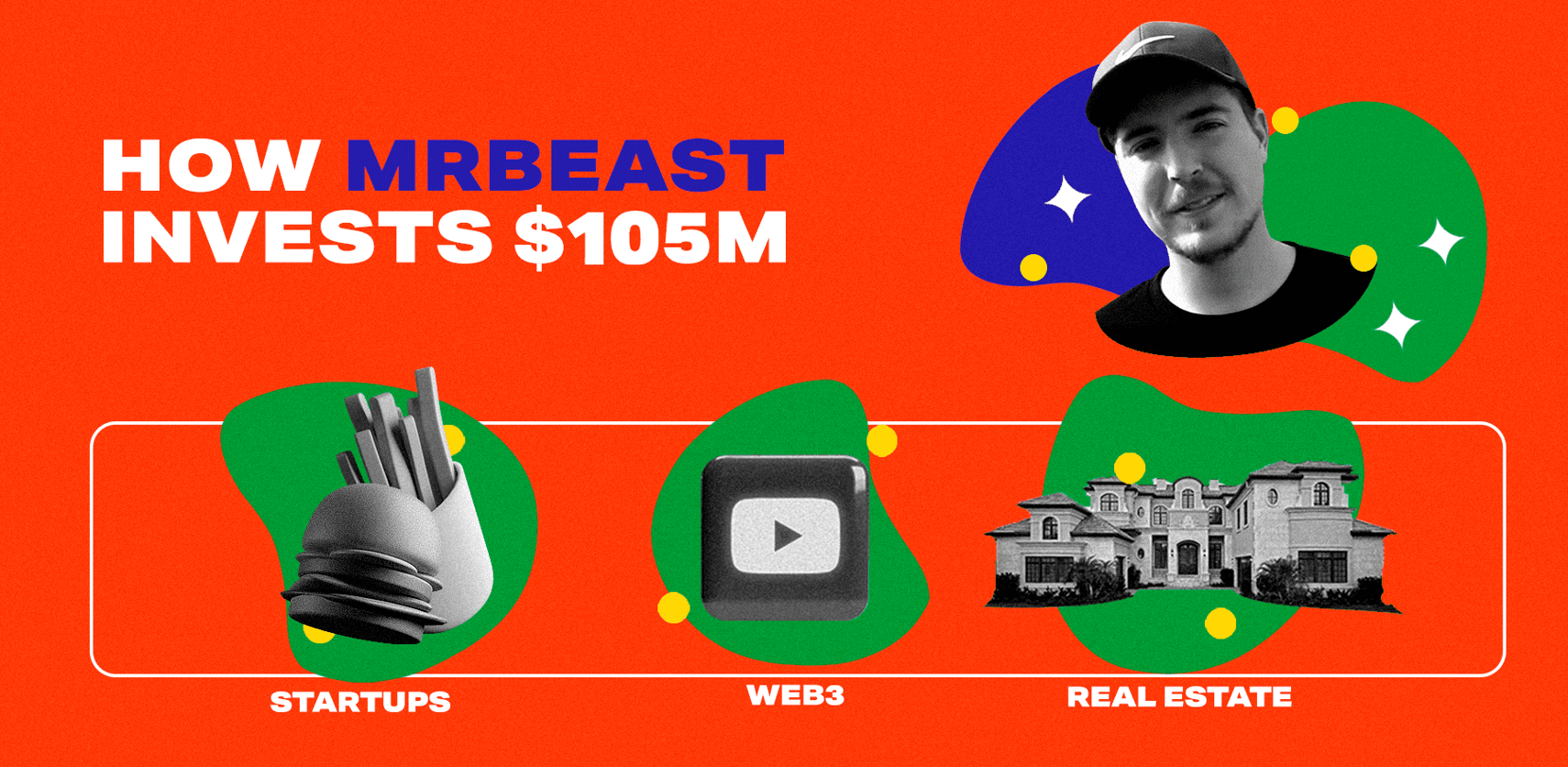 HOW MRBEAST INVESTS $105M

STARTUPS

WEB3

REAL ESTATE