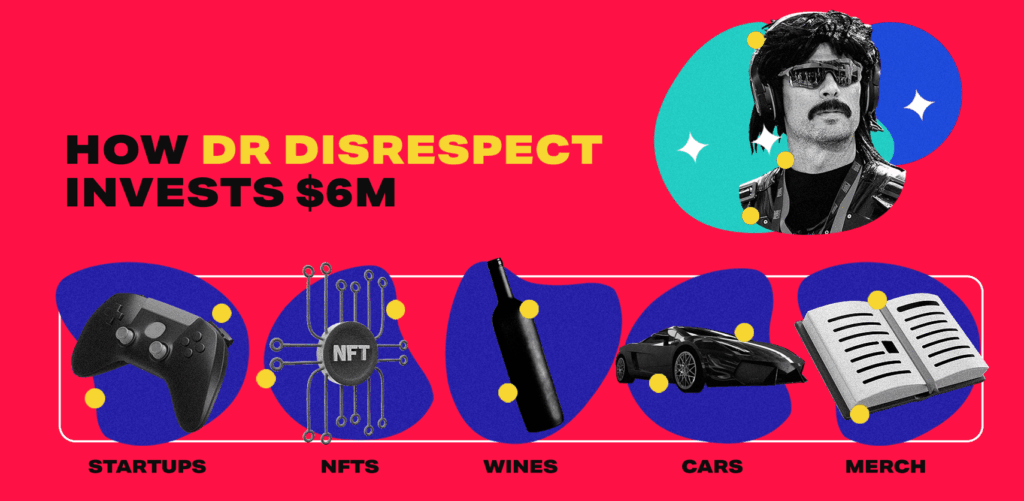 HOW DR DISRESPECT INVESTS $6M

NFT

STARTUPS

NFTS

WINES

CARS

MERCH