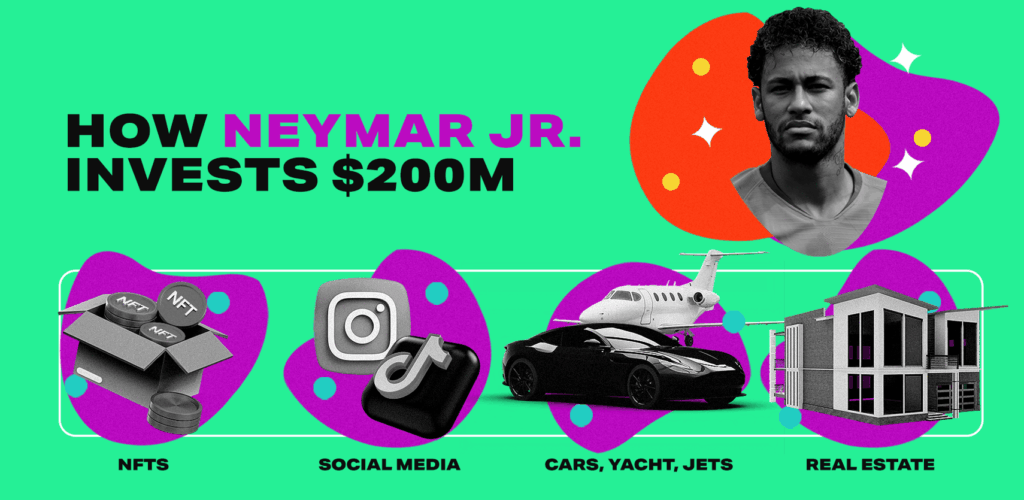 HOW NEYMAR JR. INVESTS $200M

NFT
NFT
NFT

NFTS

SOCIAL MEDIA

CARS, YACHT, JETS

REAL ESTATE