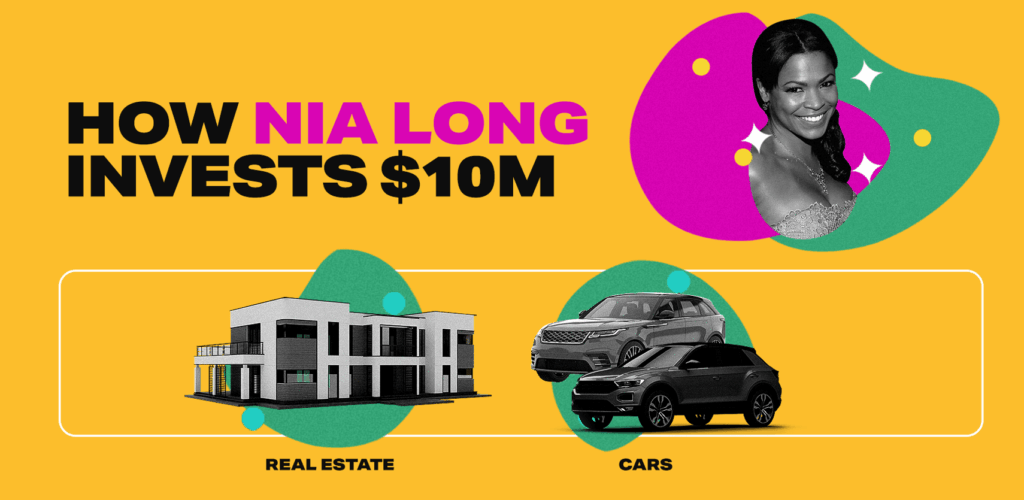 HOW NIA LONG INVESTS $10M

REAL ESTATE

CARS