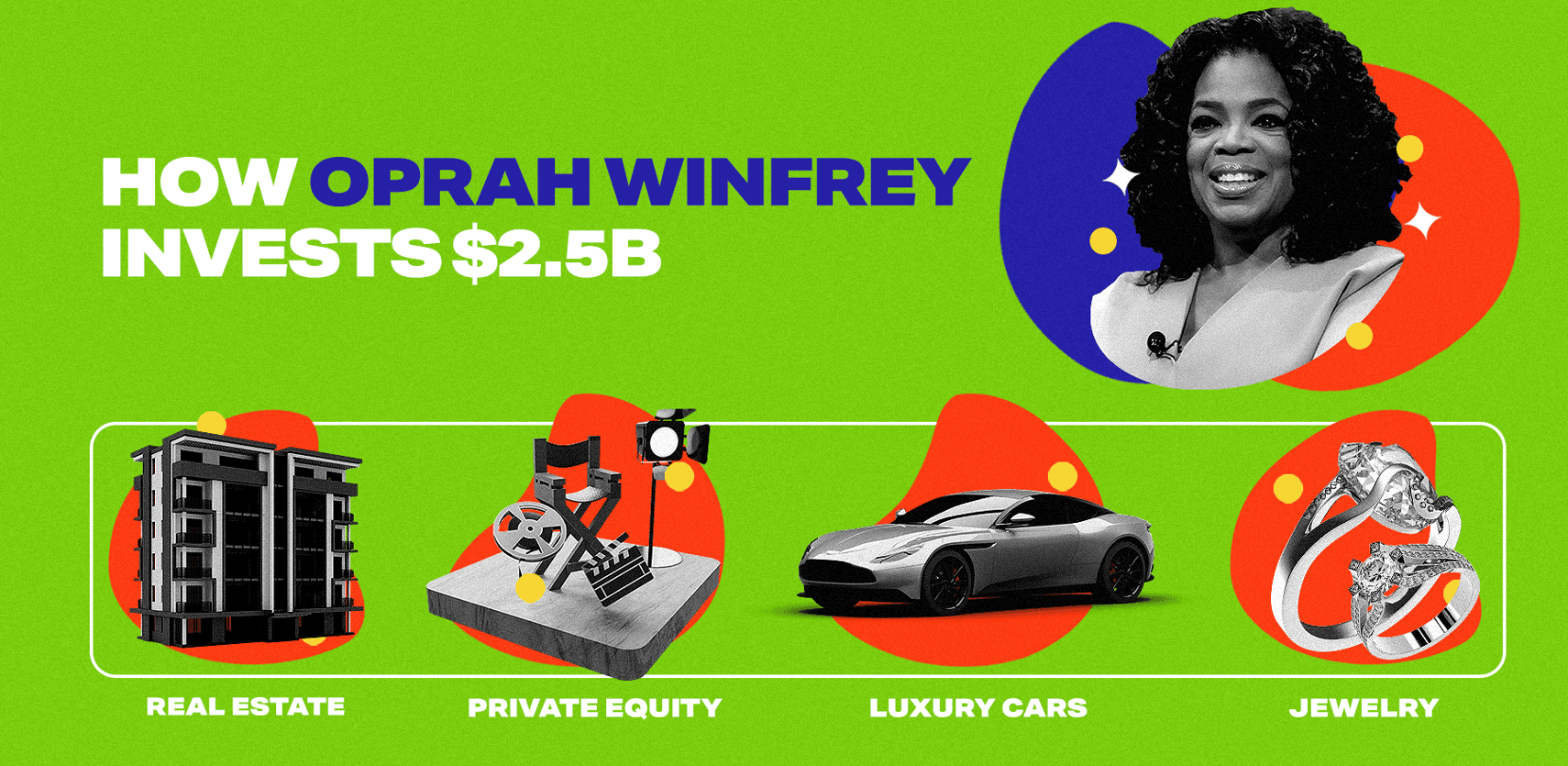 HOW OPRAH WINFREY INVESTS $2.5B

REAL ESTATE

PRIVATE EQUITY

LUXURY CARS

JEWELRY