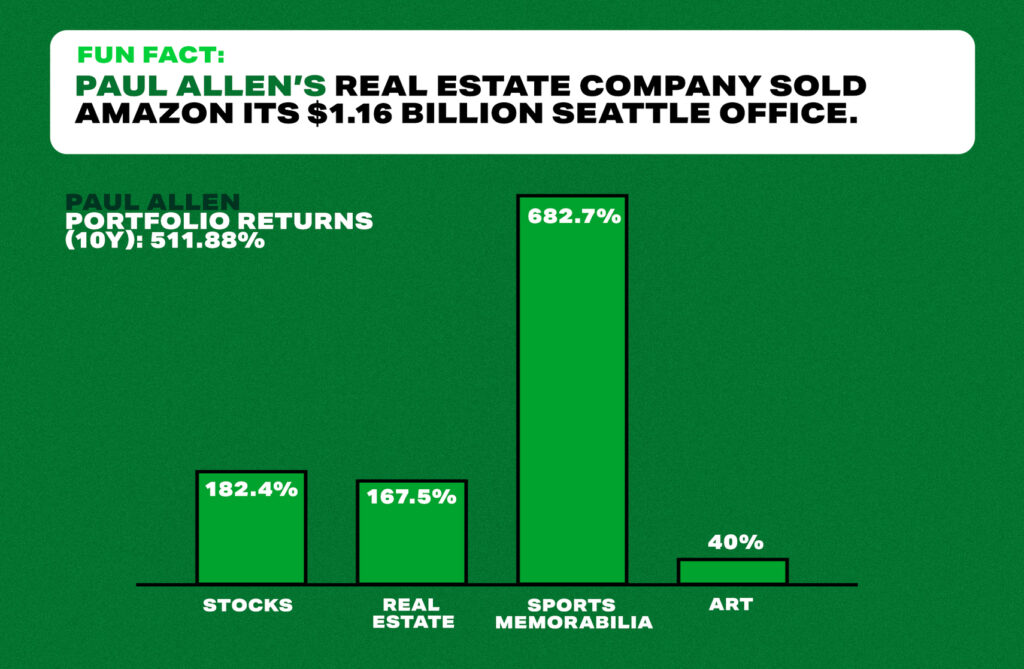 FUN FACT:
PAUL ALLEN'S REAL ESTATE COMPANY SOLD AMAZON ITS $1.16 BILLION SEATTLE OFFICE.

PAUL ALLEN
PORTFOLIO RETURNS (10Y): 511.88%

182.4%
167.5%
682.7%
40%

STOCKS
REAL ESTATE
SPORTS MEMORABILIA
ART