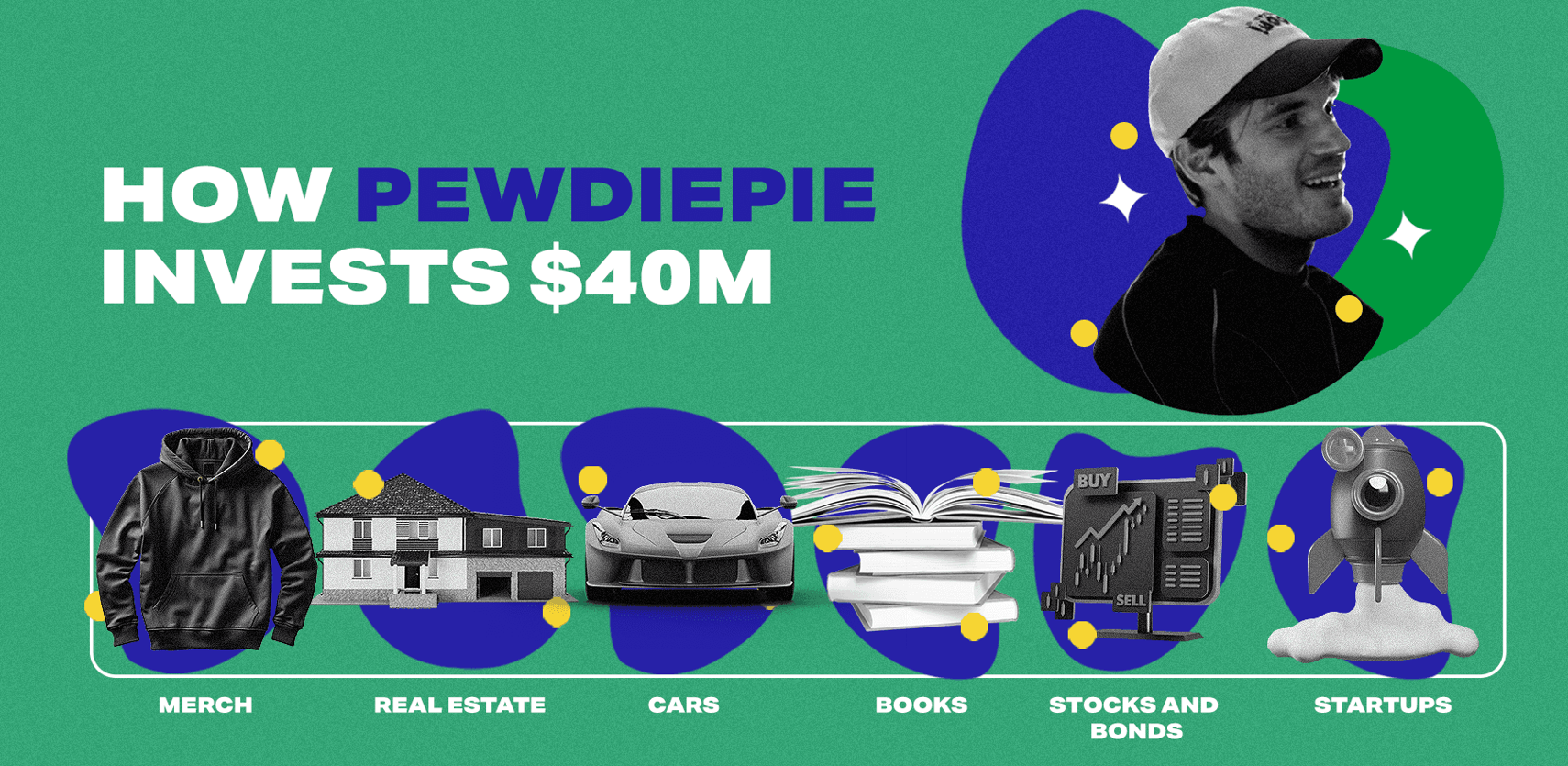 HOW PEWDIEPIE INVESTS $40M

BUY

SELL

MERCH

REAL ESTATE

CARS

BOOKS

STOCKS AND BONDS

STARTUPS