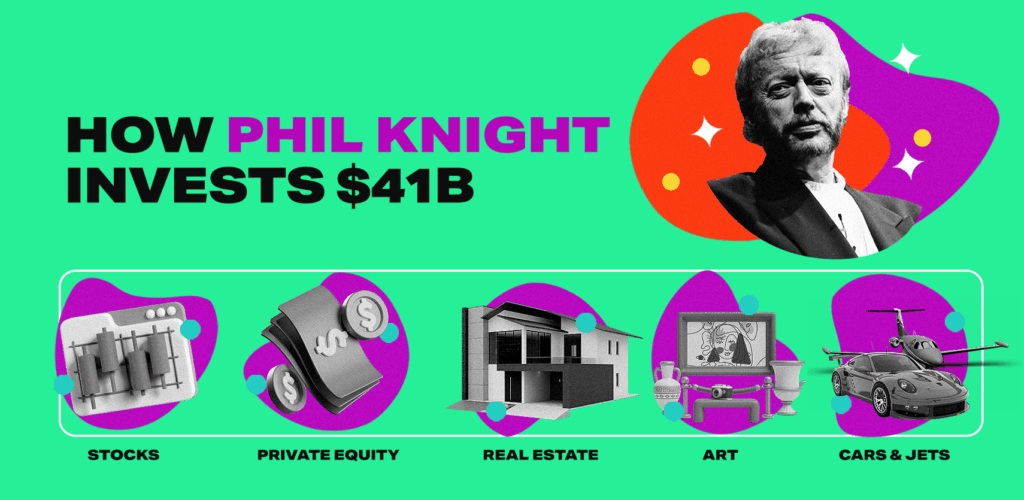 HOW PHIL KNIGHT INVESTS $41B

STOCKS

PRIVATE EQUITY

REAL ESTATE

ART

CARS & JETS