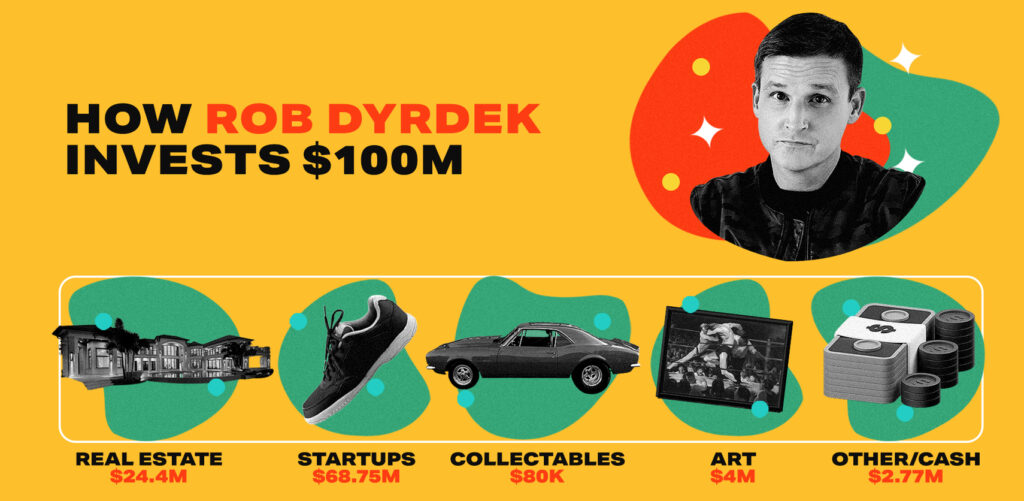 HOW ROB DYRDEK INVESTS $100M

REAL ESTATE
$24.4M

STARTUPS
$68.75M

COLLECTABLES
$80K

ART
$4M

OTHER/CASH
$2.77M