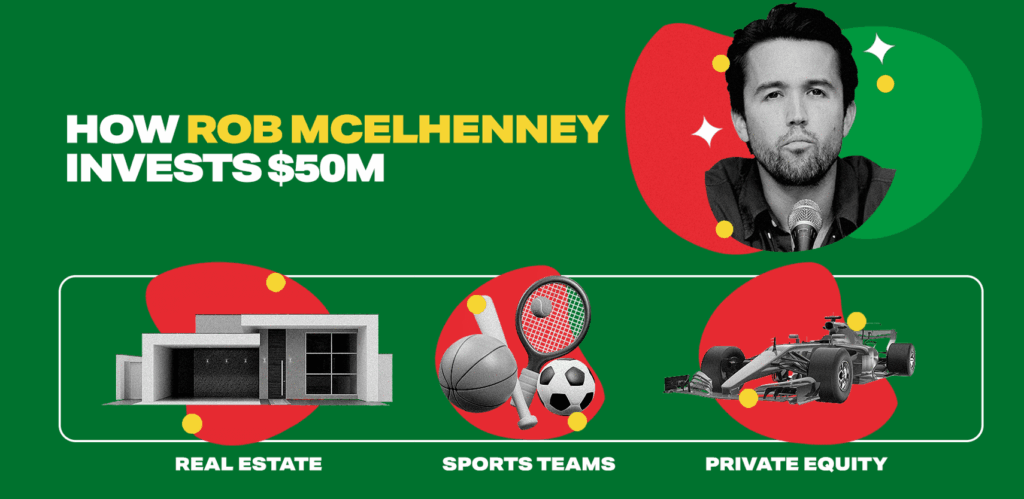 HOW ROB MCELHENNEY INVESTS $50M

REAL ESTATE

SPORTS TEAMS

PRIVATE EQUITY