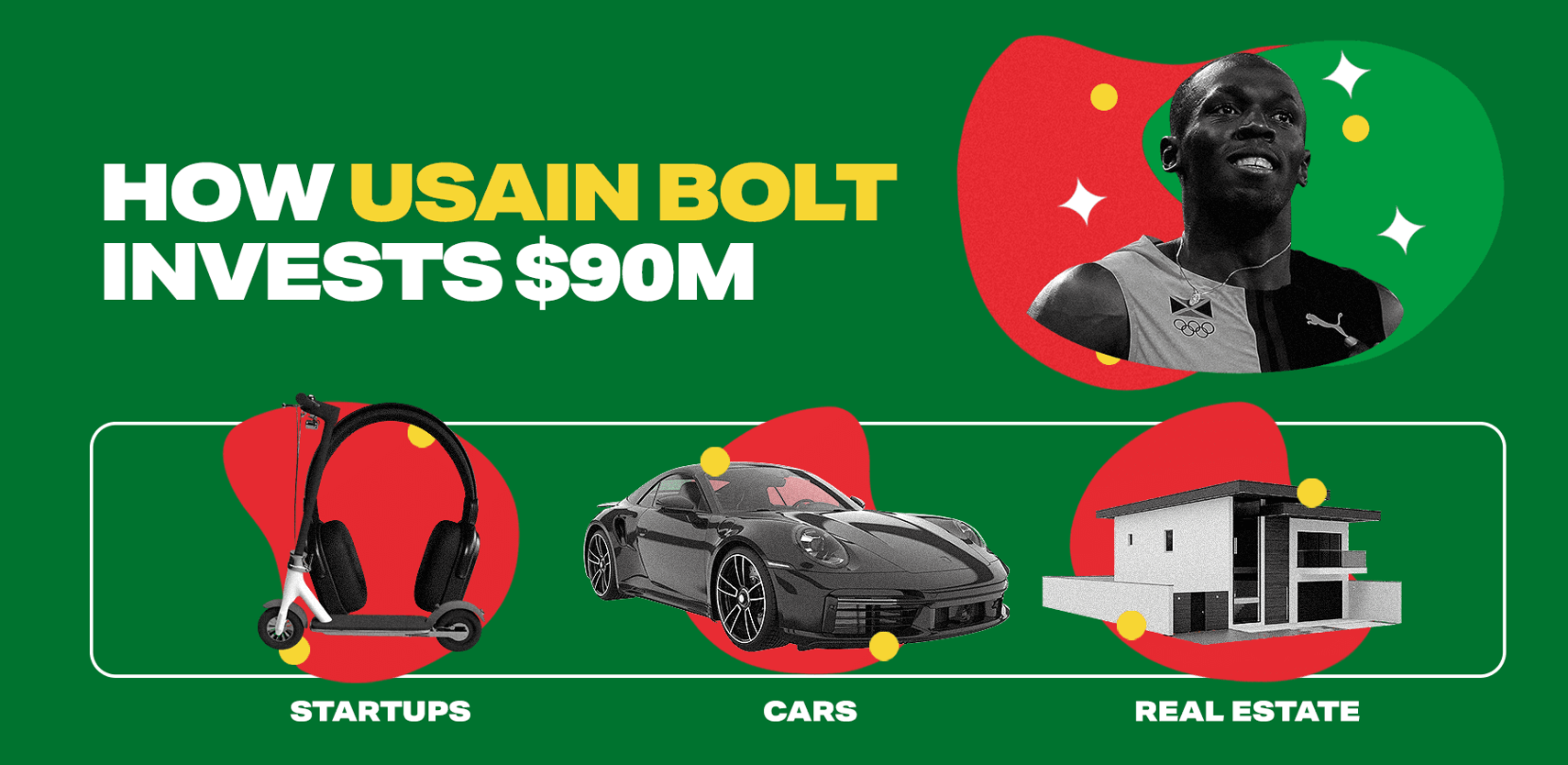 HOW USAIN BOLT INVESTS $90M

STARTUPS

CARS

REAL ESTATE