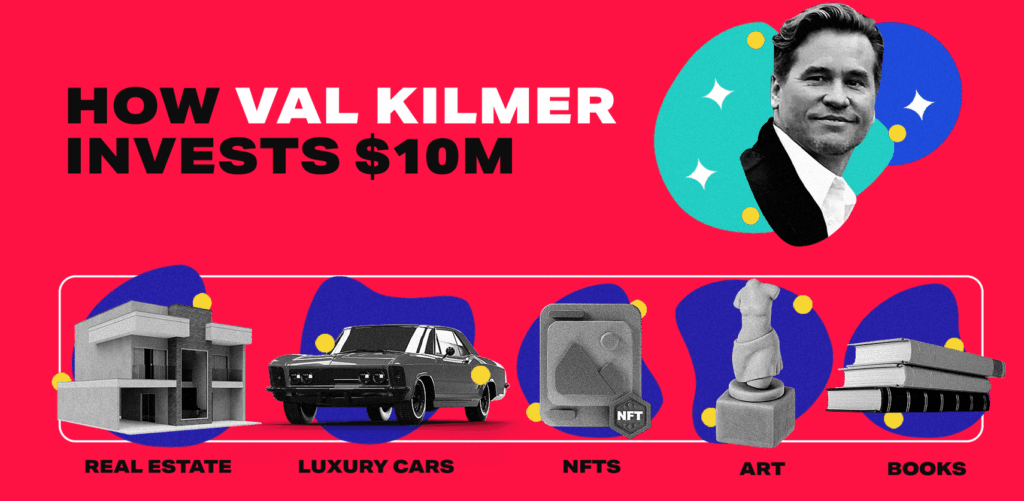 HOW VAL KILMER INVESTS $10M

NFT

REAL ESTATE

LUXURY CARS

NFTS

ART

BOOKS