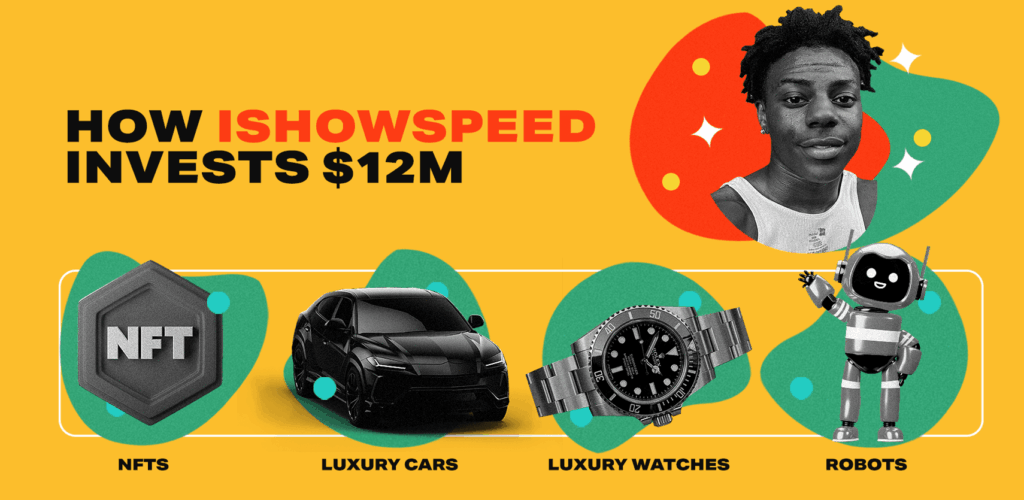 HOW ISHOWSPEED INVESTS $12M

NFT

NFTS

LUXURY CARS

LUXURY WATCHES

ROBOTS