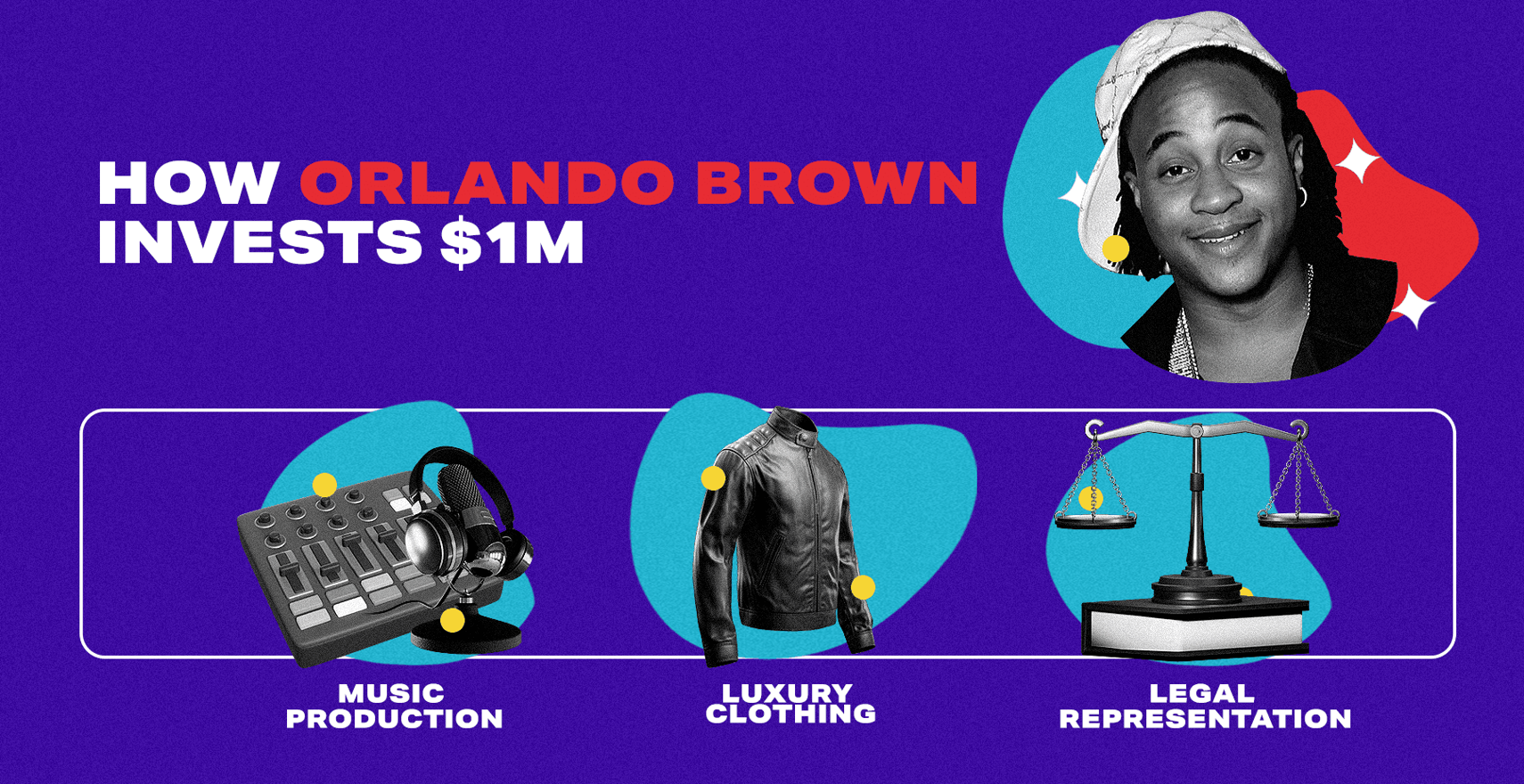 HOW ORLANDO BROWN INVESTS $1M

MUSIC PRODUCTION

LUXURY CLOTHING

LEGAL REPRESENTATION