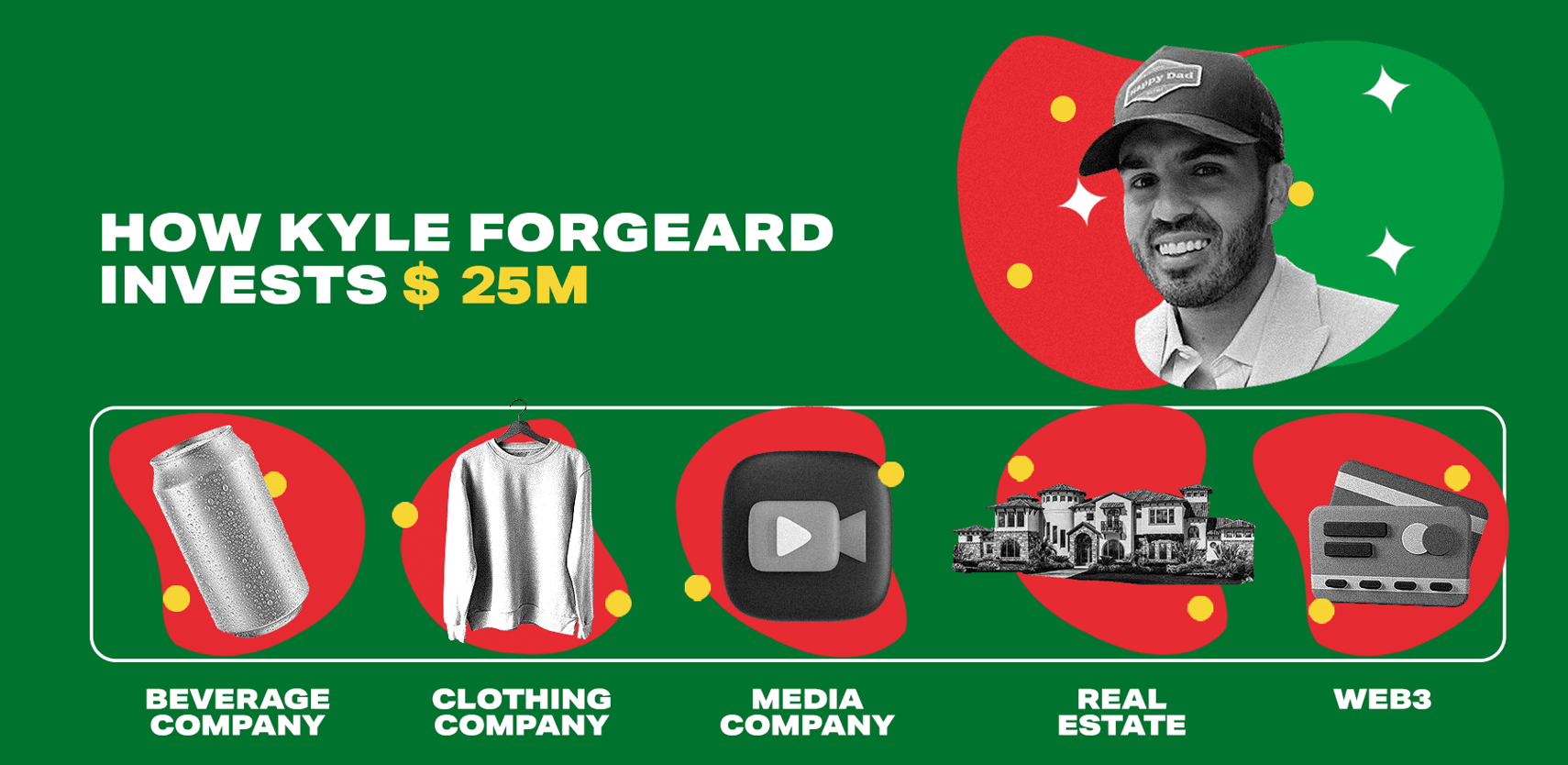 HOW KYLE FORGEARD INVESTS $ 25M

Happy Dad

BEVERAGE COMPANY

CLOTHING COMPANY

MEDIA COMPANY

REAL ESTATE

WEB3